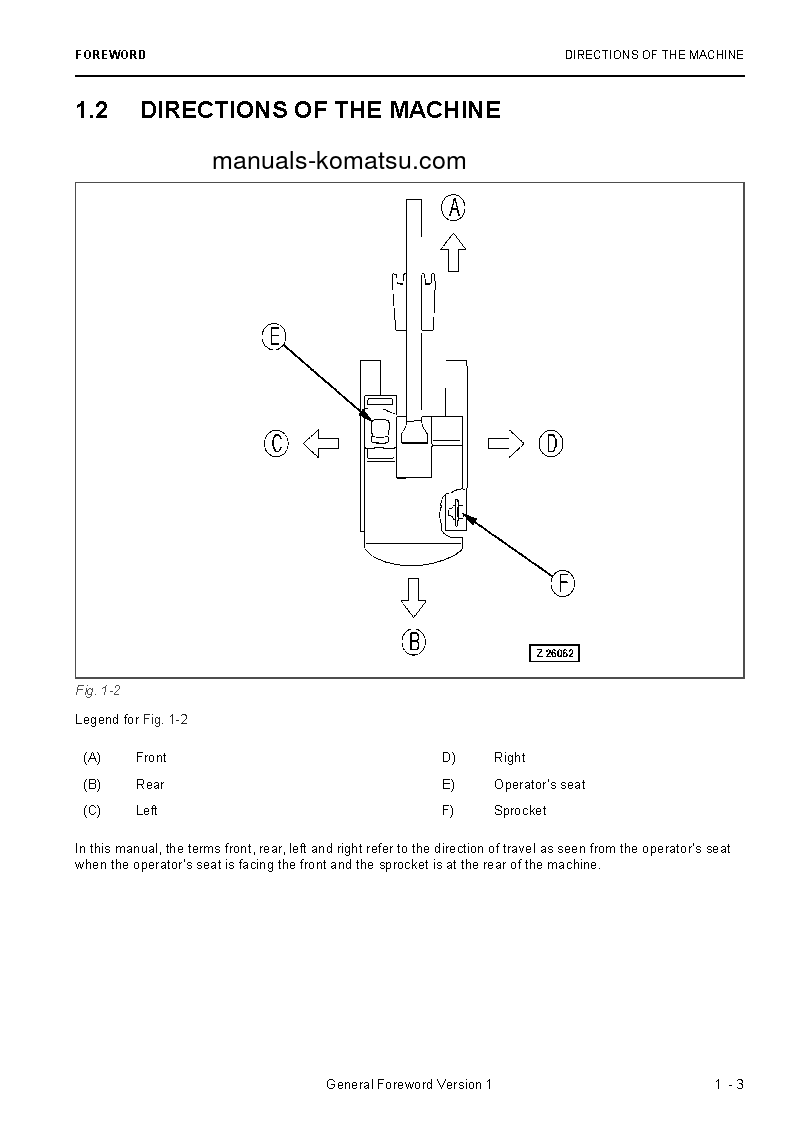 FOREWORD

DIRECTIONS OF THE MACHINE

1.2 DIRECTIONS OF THE MACHINE

manuals-komatsu.com

A

E

C

D

F

B

Z 26062

Fig. 1-2

Legend for Fig. 1-2

| (A) | Front | D) | Right |
|---|---|---|---|
| (B) | Rear | E) | Operator's seat |
| (C) | Left | F) | Sprocket |

In this manual, the terms front, rear, left and right refer to the direction of travel as seen from the operator's seat when the operator's seat is facing the front and the sprocket is at the rear of the machine.

General Foreword Version 1

1 - 3