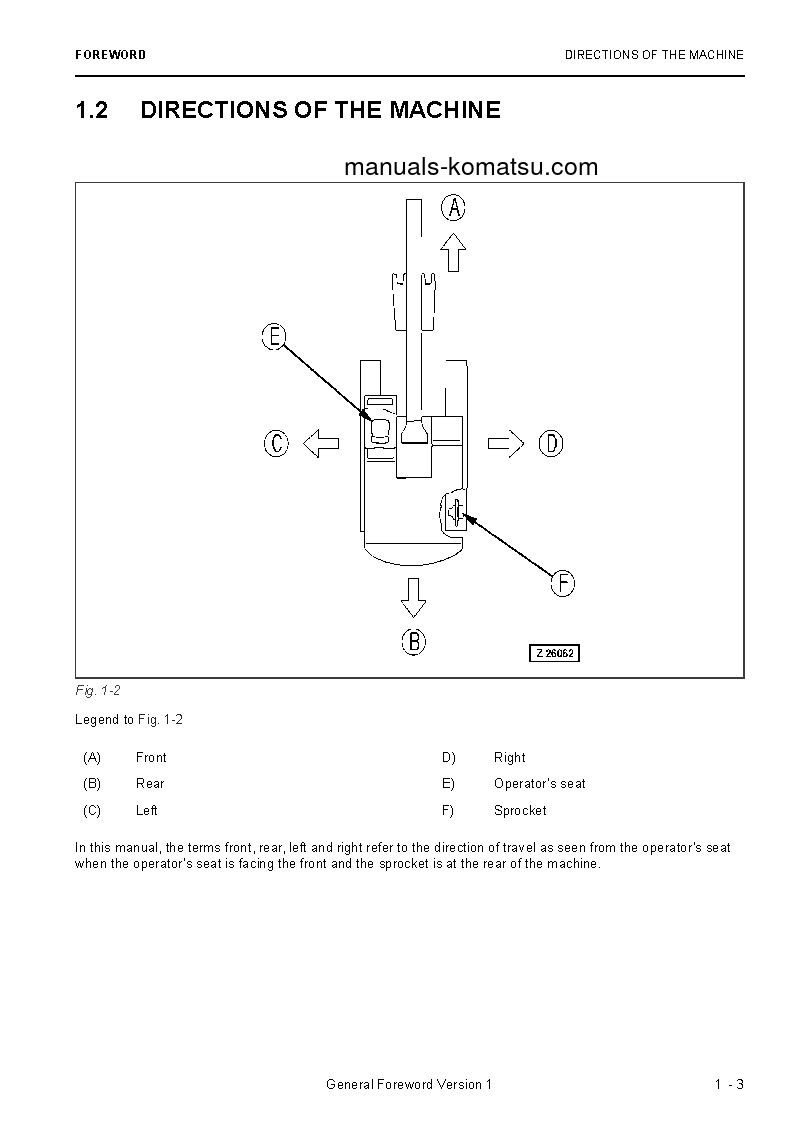 FOREWORD

DIRECTIONS OF THE MACHINE

1.2 DIRECTIONS OF THE MACHINE

manuals-komatsu.com

A

E

C

D

F

B

Z 26062

Fig. 1-2

Legend to Fig. 1-2

| (A) | Front | D) | Right |
|---|---|---|---|
| (B) | Rear | E) | Operator's seat |
| (C) | Left | F) | Sprocket |

In this manual, the terms front, rear, left and right refer to the direction of travel as seen from the operator's seat when the operator's seat is facing the front and the sprocket is at the rear of the machine.

General Foreword Version 1

1 - 3