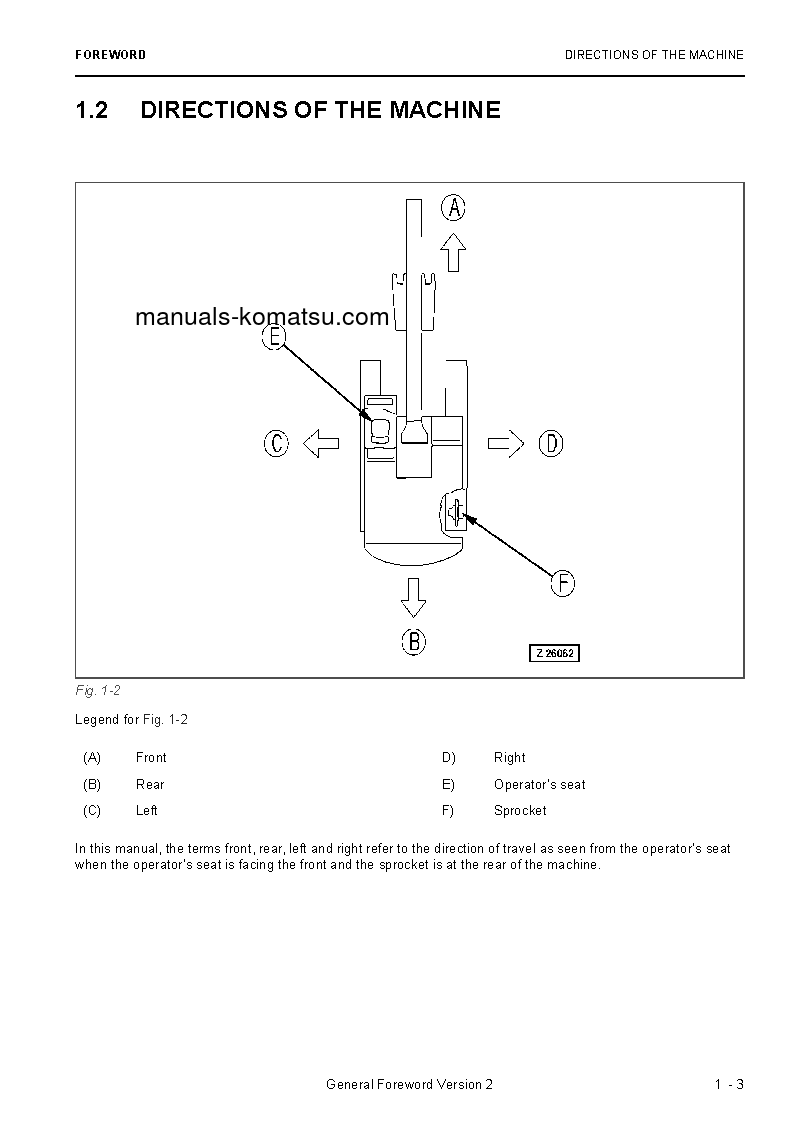 FOREWORD

DIRECTIONS OF THE MACHINE

1.2 DIRECTIONS OF THE MACHINE

A

manuals-komatsu.com

E

C

D

F

B

Z 26062

Fig. 1-2

Legend for Fig. 1-2

| (A) | Front | D) | Right |
|---|---|---|---|
| (B) | Rear | E) | Operator's seat |
| (C) | Left | F) | Sprocket |

In this manual, the terms front, rear, left and right refer to the direction of travel as seen from the operator's seat when the operator's seat is facing the front and the sprocket is at the rear of the machine.

General Foreword Version 2

1 - 3