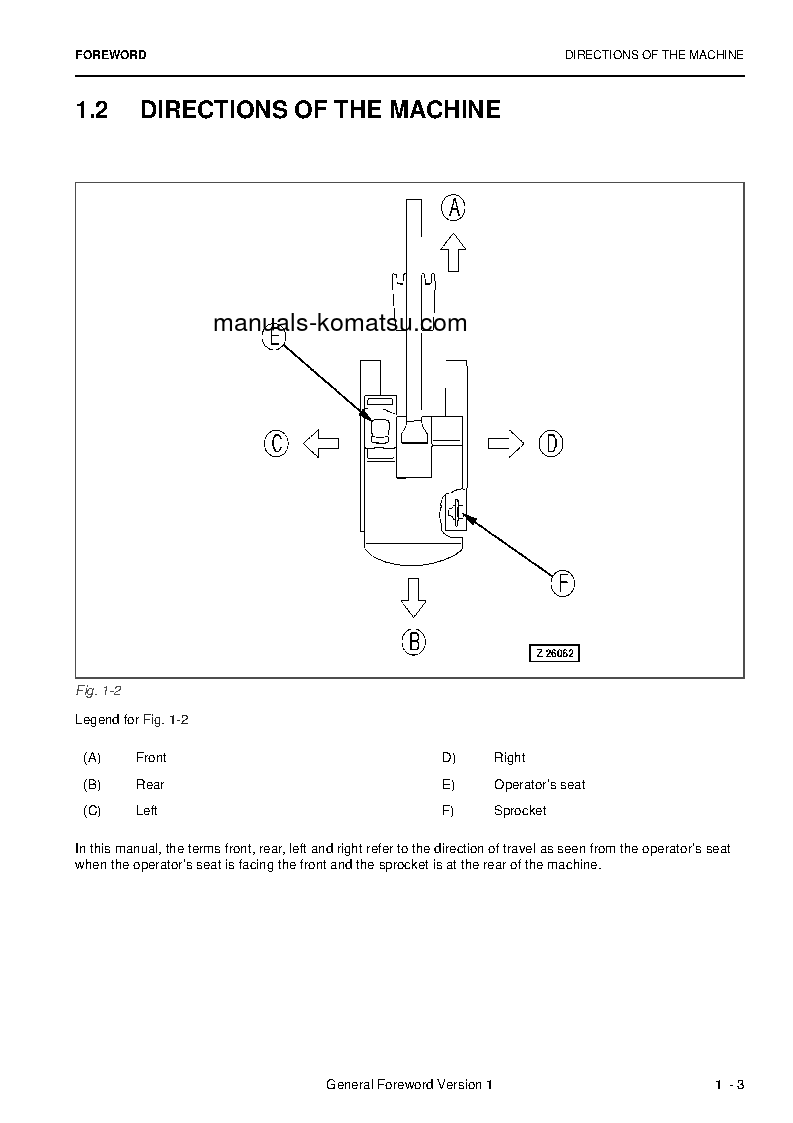 FOREWORD

DIRECTIONS OF THE MACHINE

1.2 DIRECTIONS OF THE MACHINE

A

manuals-komatsu.com

E

C

D

F

B

Z 26062

Fig. 1-2

Legend for Fig. 1-2

| (A) | Front | D) | Right |
|---|---|---|---|
| (B) | Rear | E) | Operator's seat |
| (C) | Left | F) | Sprocket |

In this manual, the terms front, rear, left and right refer to the direction of travel as seen from the operator's seat when the operator's seat is facing the front and the sprocket is at the rear of the machine.

General Foreword Version 1

1 - 3