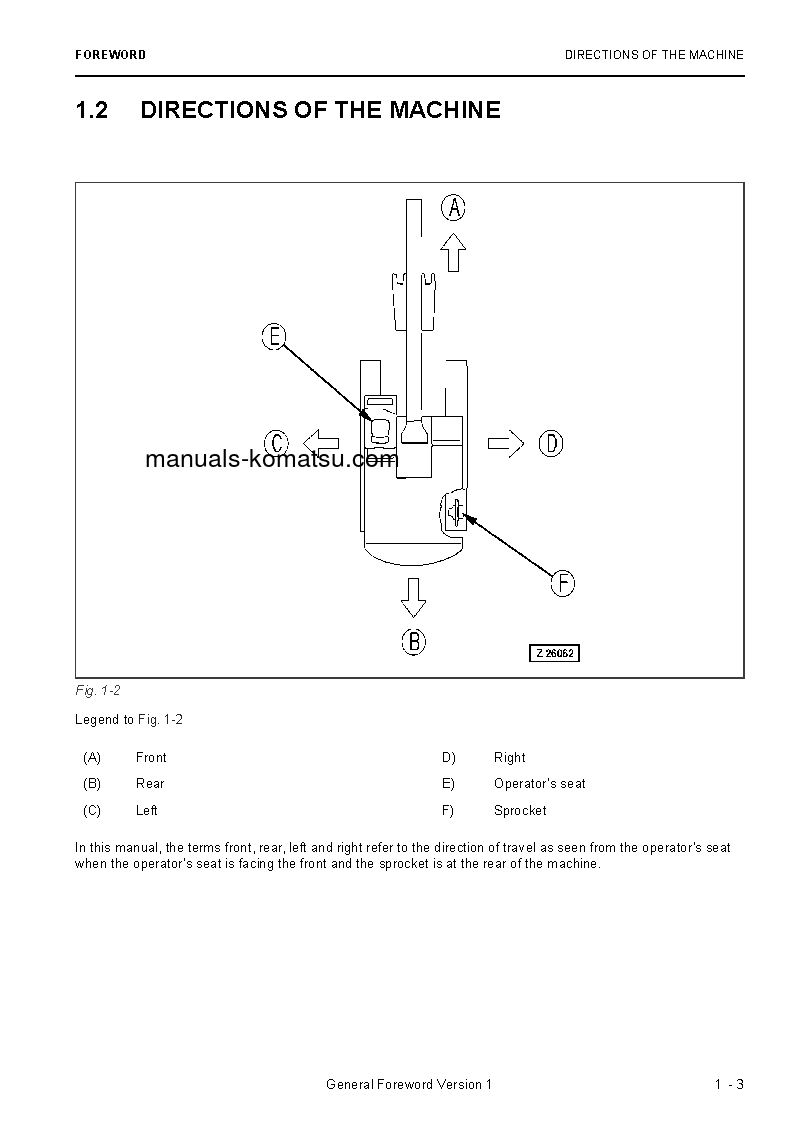 FOREWORD

DIRECTIONS OF THE MACHINE

1.2 DIRECTIONS OF THE MACHINE

A

E

C

D

manuals-komatsu.com

F

B

Z 26062

Fig. 1-2

Legend to Fig. 1-2

| (A) | Front | D) | Right |
|---|---|---|---|
| (B) | Rear | E) | Operator's seat |
| (C) | Left | F) | Sprocket |

In this manual, the terms front, rear, left and right refer to the direction of travel as seen from the operator's seat when the operator's seat is facing the front and the sprocket is at the rear of the machine.

General Foreword Version 1

1 - 3