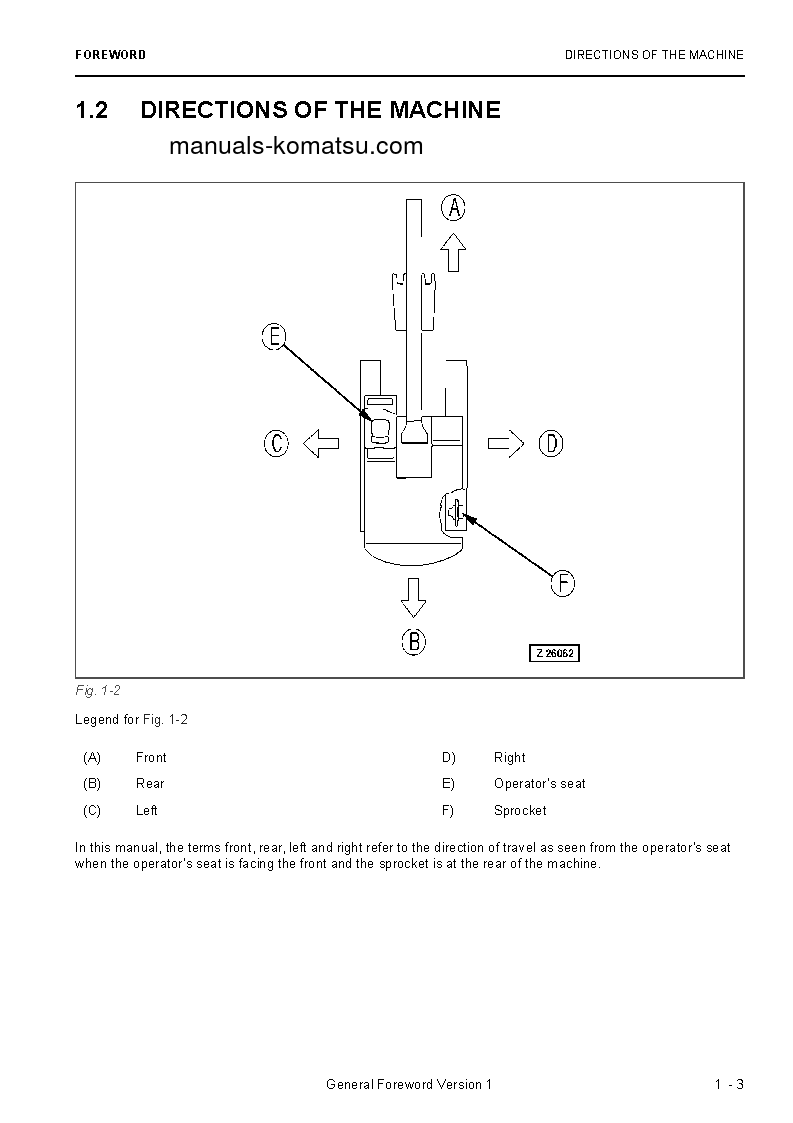 FOREWORD

DIRECTIONS OF THE MACHINE

1.2 DIRECTIONS OF THE MACHINE

manuals-komatsu.com

A

E

C

D

F

B

Z 26062

Fig. 1-2

Legend for Fig. 1-2

| (A) | Front | D) | Right |
|---|---|---|---|
| (B) | Rear | E) | Operator's seat |
| (C) | Left | F) | Sprocket |

In this manual, the terms front, rear, left and right refer to the direction of travel as seen from the operator's seat when the operator's seat is facing the front and the sprocket is at the rear of the machine.

General Foreword Version 1

1 - 3