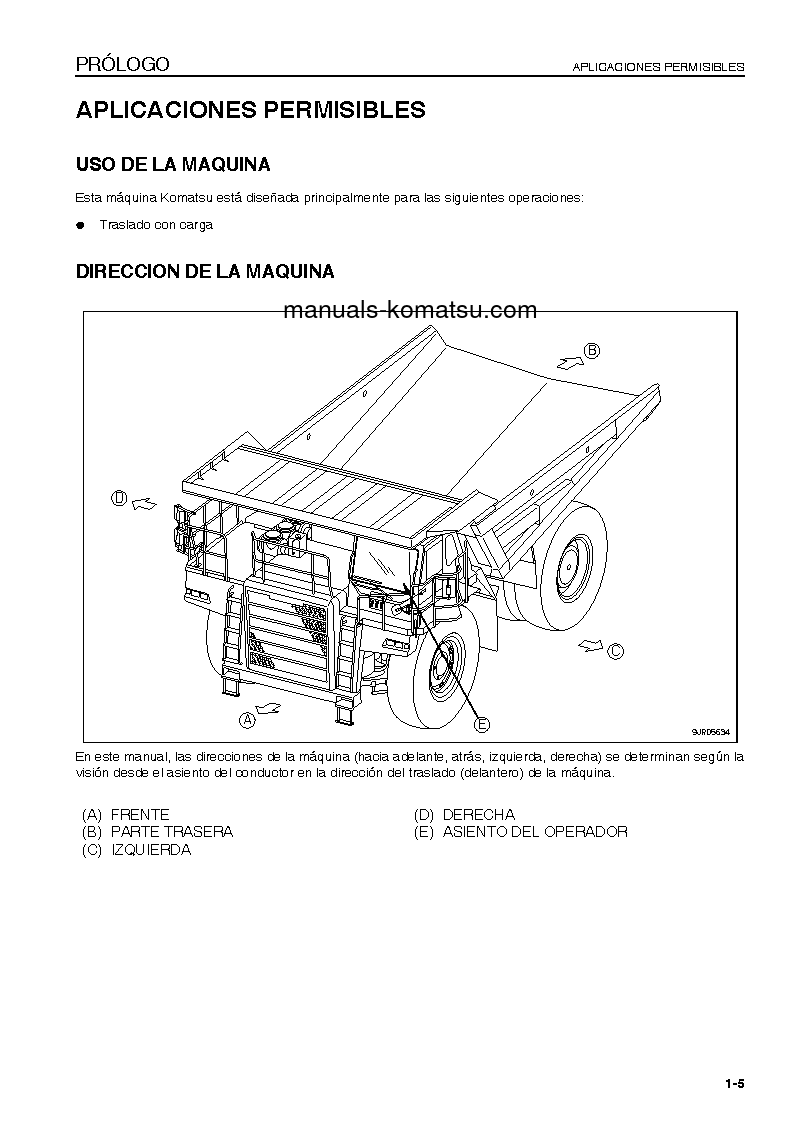 PRÓLOGO

APLICACIONES PERMISIBLES

APLICACIONES PERMISIBLES

USO DE LA MAQUINA

Esta máquina Komatsu está diseñada principalmente para las siguientes operaciones:

● Traslado con carga

DIRECCION DE LA MAQUINA

manuals-komatsu.com

B

D

C

A

E

9JR05634

En este manual, las direcciones de la máquina (hacia adelante, atrás, izquierda, derecha) se determinan según la visión desde el asiento del conductor en la dirección del traslado (delantero) de la máquina.

(A) FRENTE
(B) PARTE TRASERA
(C) IZQUIERDA

(D) DERECHA
(E) ASIENTO DEL OPERADOR

1-5