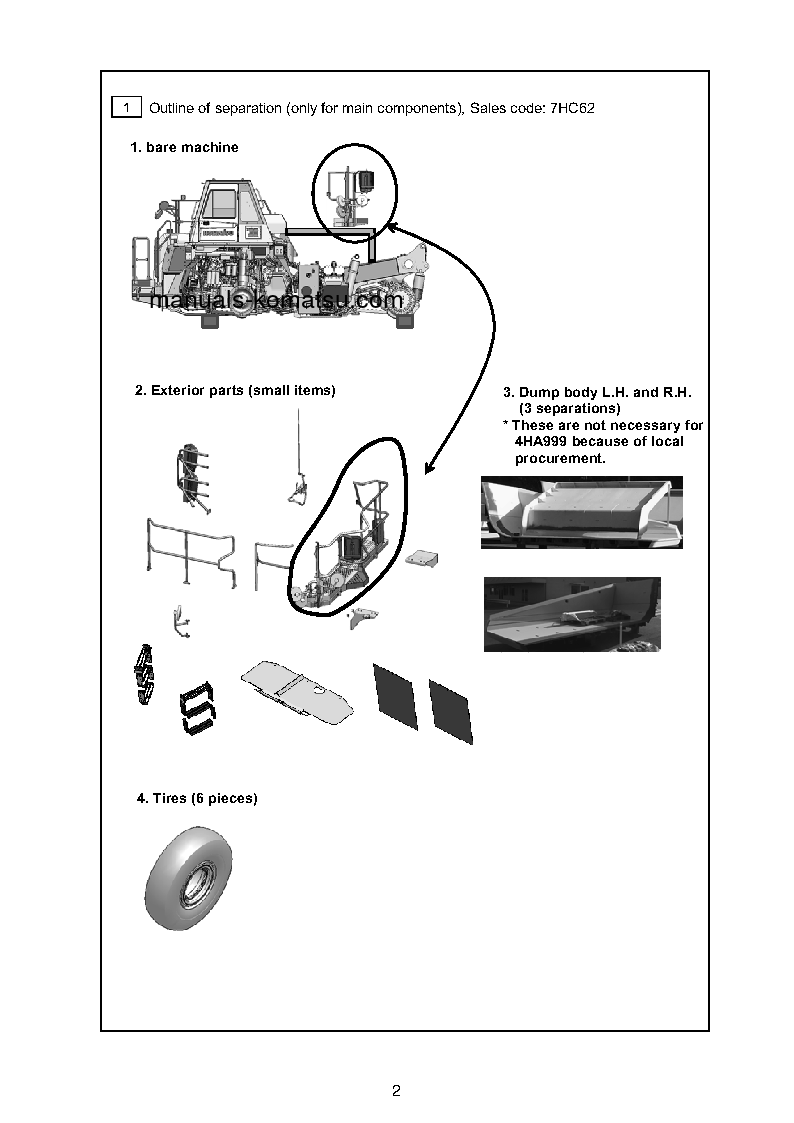 1 Outline of separation (only for main components), Sales code: 7HC62

1. bare machine

manuals-komatsu.com

2. Exterior parts (small items)

3. Dump body L.H. and R.H. (3 separations)
* These are not necessary for 4HA999 because of local procurement.

4. Tires (6 pieces)

2