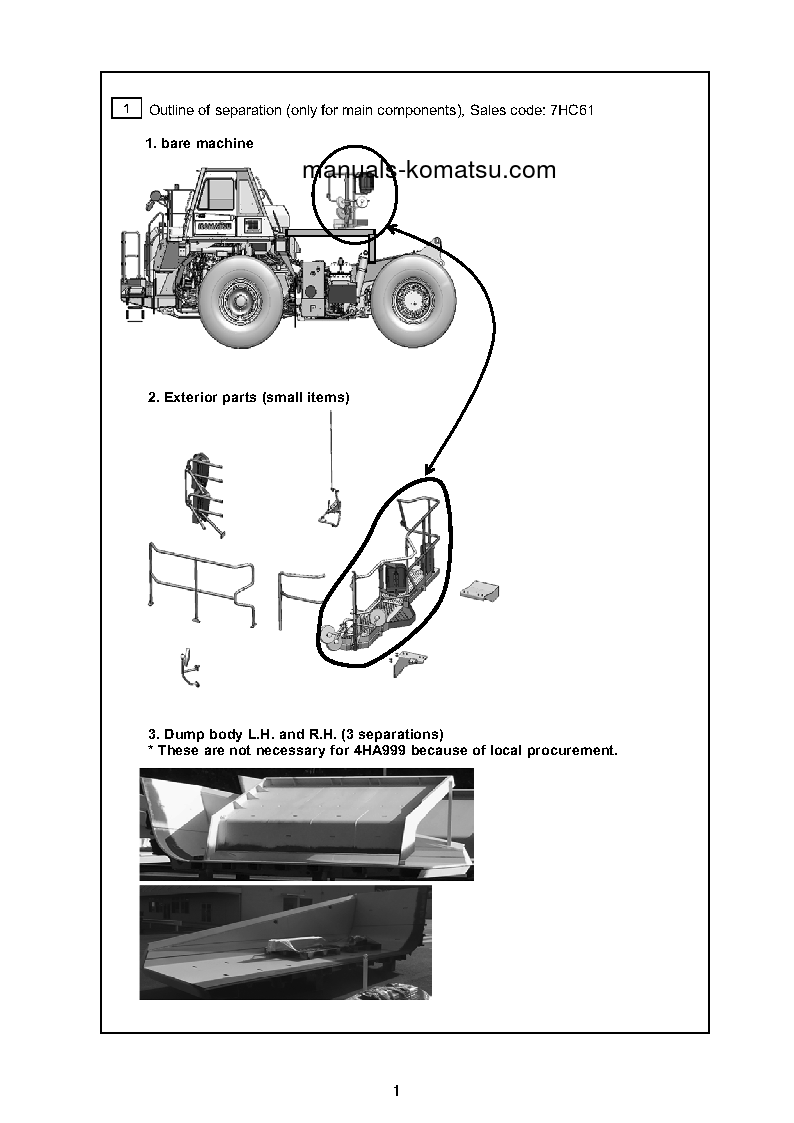 1 Outline of separation (only for main components), Sales code: 7HC61

1. bare machine

manuals-komatsu.com

KOMATSU

2. Exterior parts (small items)

3. Dump body L.H. and R.H. (3 separations)
* These are not necessary for 4HA999 because of local procurement.

1