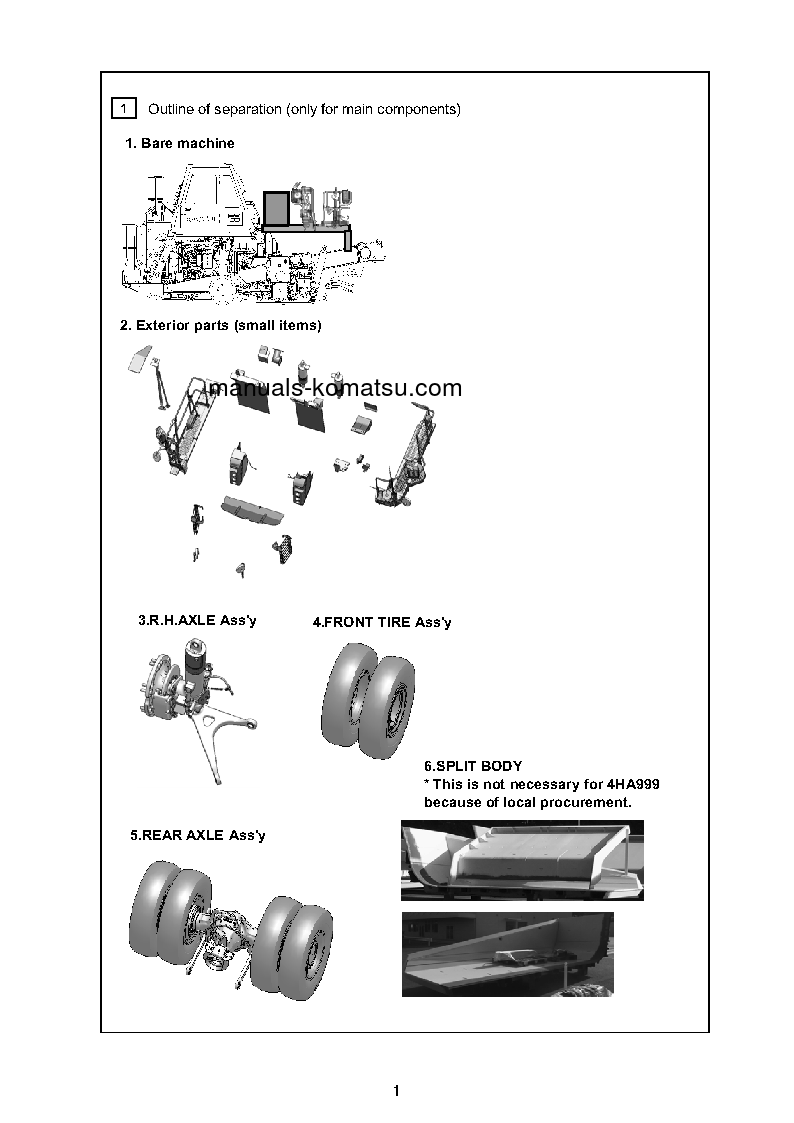 1 Outline of separation (only for main components)

1. Bare machine

2. Exterior parts (small items)

manuals-komatsu.com

3.R.H.AXLE Ass'y

4.FRONT TIRE Ass'y

6.SPLIT BODY
* This is not necessary for 4HA999 because of local procurement.

5.REAR AXLE Ass'y

1