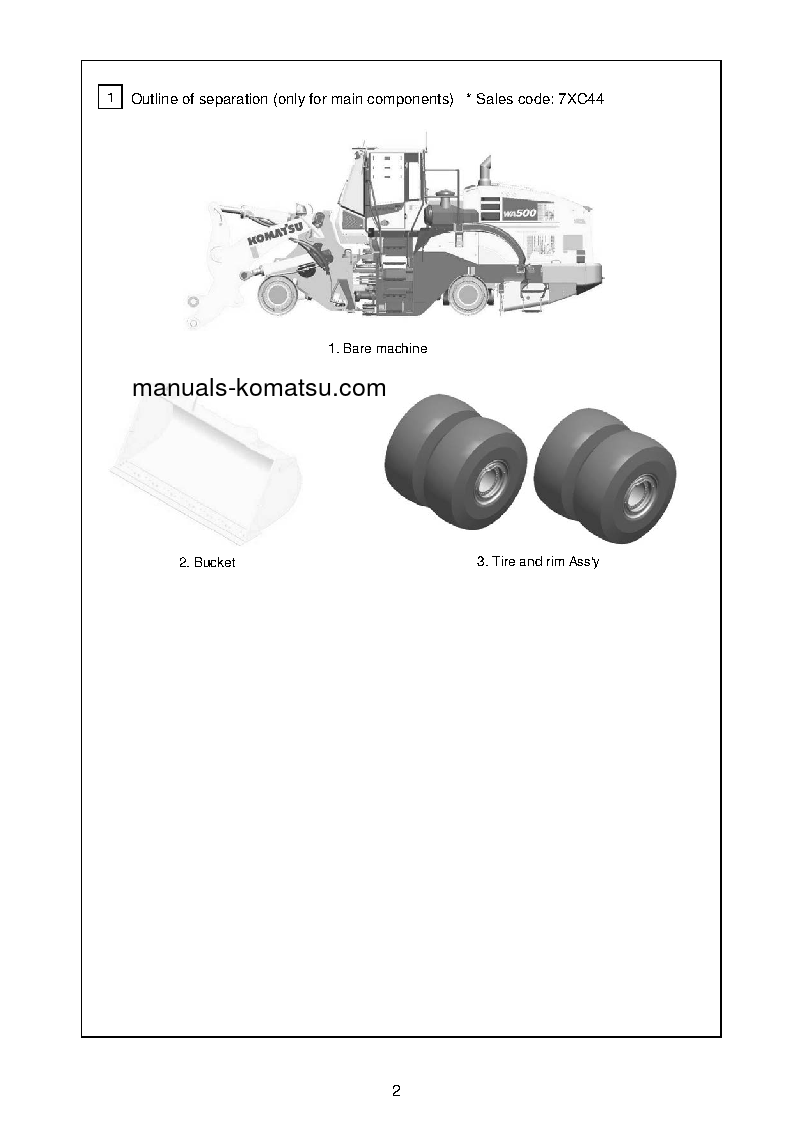 1 Outline of separation (only for main components) * Sales code: 7XC44

KOMATSU

WA500

1. Bare machine

manuals-komatsu.com

2. Bucket

3. Tire and rim Ass'y

2