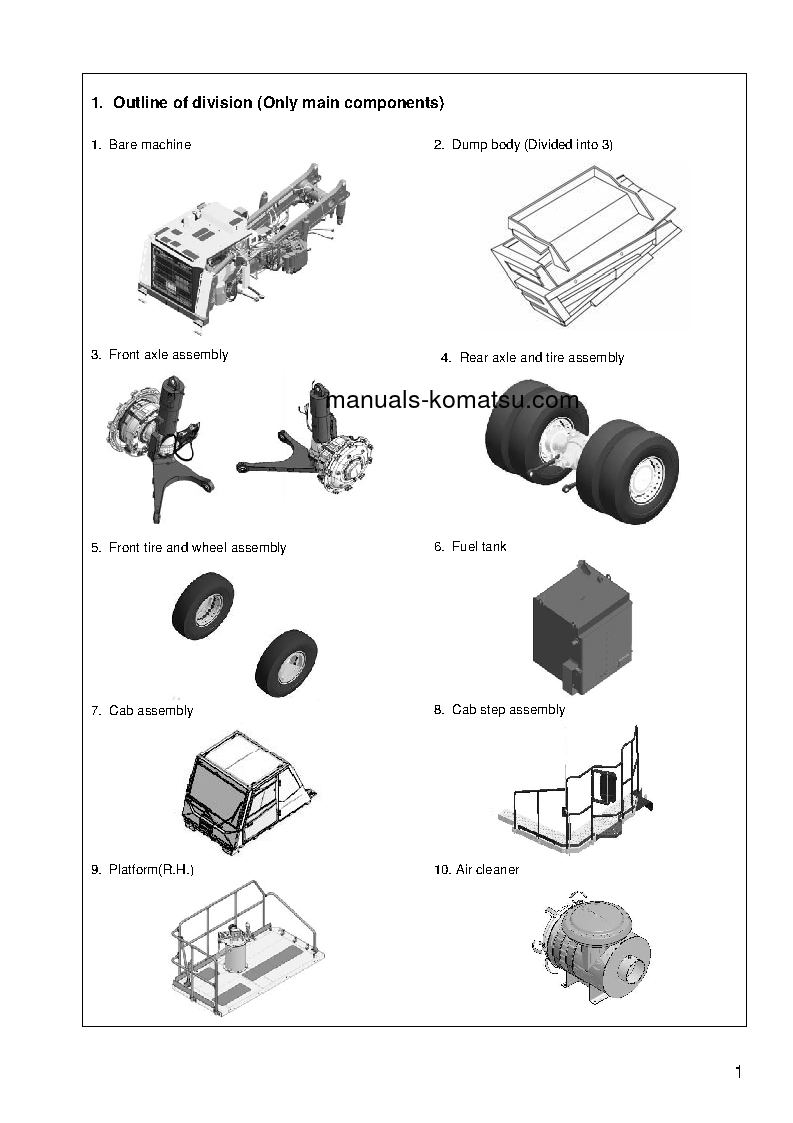 1. Outline of division (Only main components)

1. Bare machine

2. Dump body (Divided into 3)

3. Front axle assembly

4. Rear axle and tire assembly

manuals-komatsu.com

5. Front tire and wheel assembly

6. Fuel tank

7. Cab assembly

8. Cab step assembly

9. Platform(R.H.)

10. Air cleaner

1