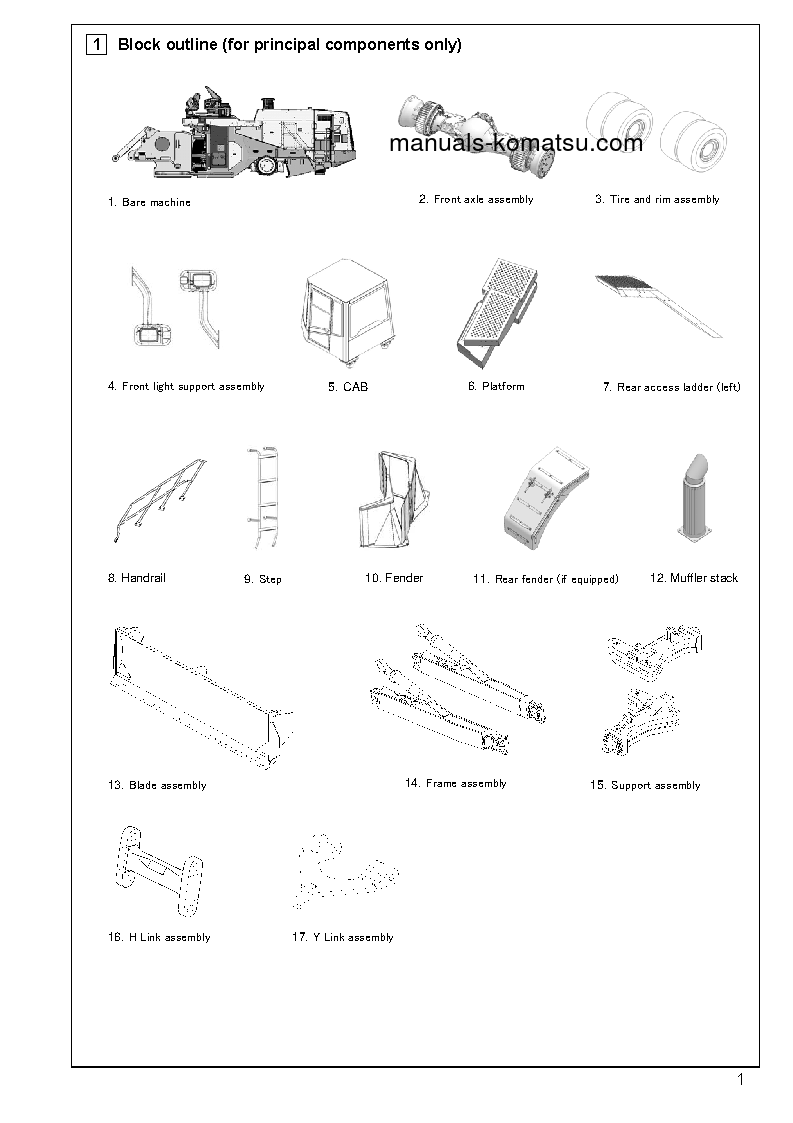 1 Block outline (for principal components only)

manuals-komatsu.com

1. Bare machine

2. Front axle assembly

3. Tire and rim assembly

4. Front light support assembly

5. CAB

6. Platform

7. Rear access ladder (left)

8. Handrail

9. Step

10. Fender

11. Rear fender (if equipped)

12. Muffler stack

13. Blade assembly

14. Frame assembly

15. Support assembly

16. H Link assembly

17. Y Link assembly

1