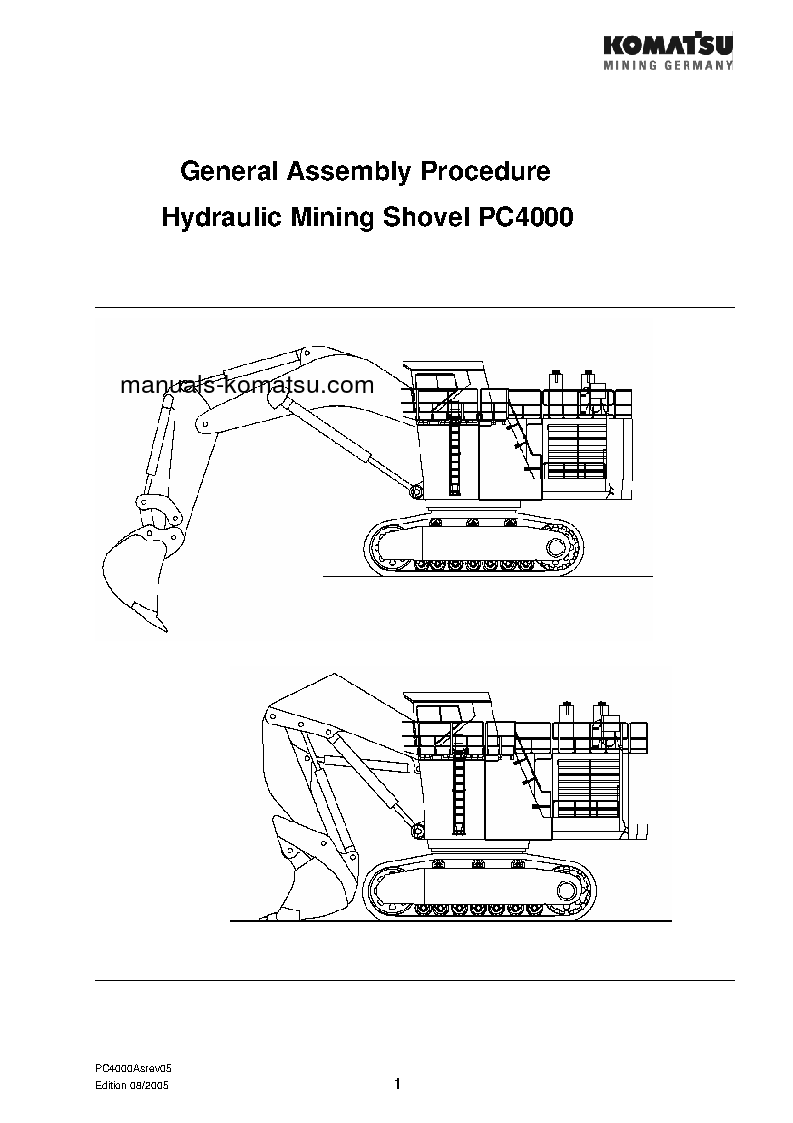 KOMATSU
MINING GERMANY

General Assembly Procedure

Hydraulic Mining Shovel PC4000

manuals-komatsu.com

PC4000Asrev05
Edition 08/2005

1