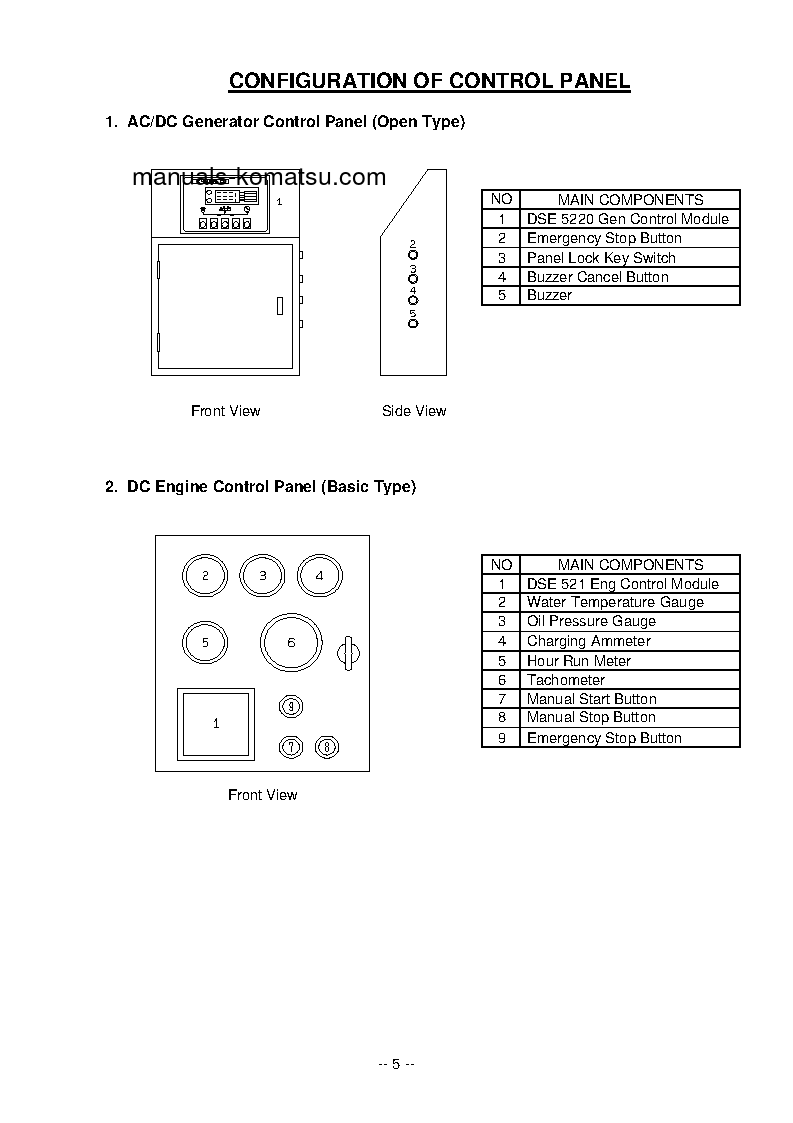 CONFIGURATION OF CONTROL PANEL

1. AC/DC Generator Control Panel (Open Type)

manuals-komatsu.com

1

2
3
4
5

Front View

Side View

| NO | MAIN COMPONENTS |
|---|---|
| 1 | DSE 5220 Gen Control Module |
| 2 | Emergency Stop Button |
| 3 | Panel Lock Key Switch |
| 4 | Buzzer Cancel Button |
| 5 | Buzzer |

2. DC Engine Control Panel (Basic Type)

2 3 4

5 6

1 9

7 8

Front View

| NO | MAIN COMPONENTS |
|---|---|
| 1 | DSE 521 Eng Control Module |
| 2 | Water Temperature Gauge |
| 3 | Oil Pressure Gauge |
| 4 | Charging Ammeter |
| 5 | Hour Run Meter |
| 6 | Tachometer |
| 7 | Manual Start Button |
| 8 | Manual Stop Button |
| 9 | Emergency Stop Button |

-- 5 --