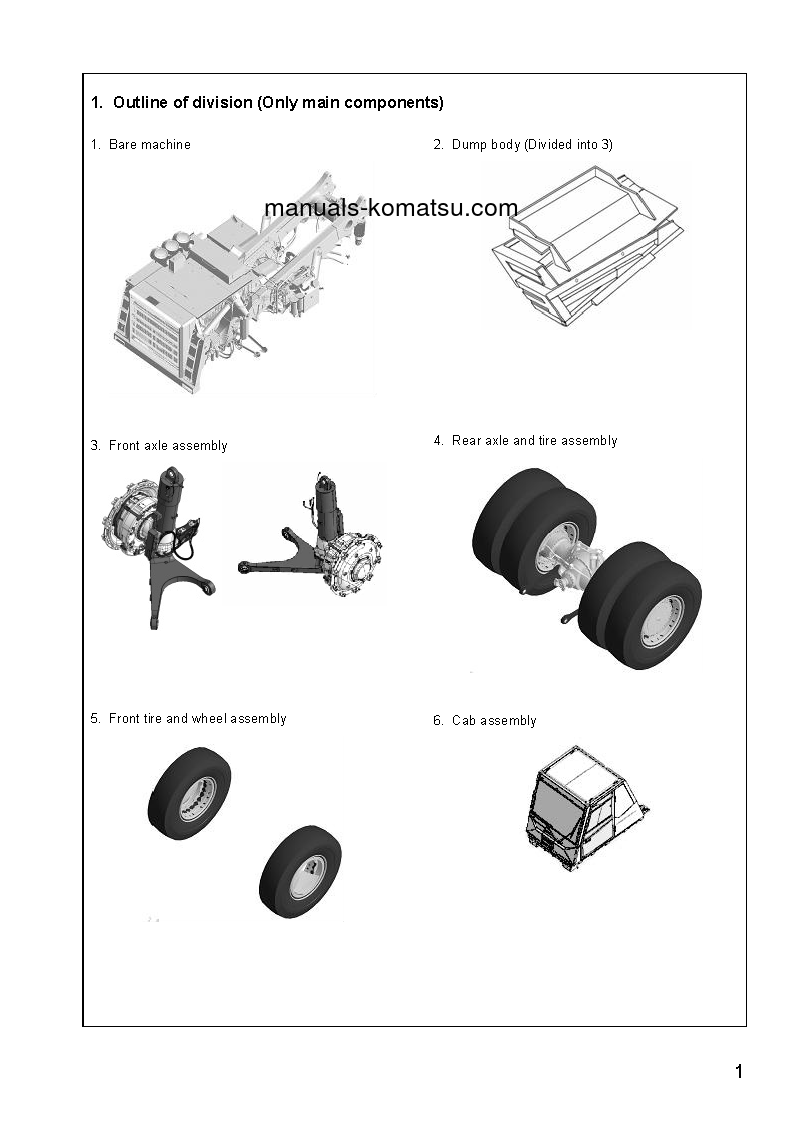 1. Outline of division (Only main components)

1. Bare machine

2. Dump body (Divided into 3)

manuals-komatsu.com

3. Front axle assembly

4. Rear axle and tire assembly

5. Front tire and wheel assembly

6. Cab assembly

1