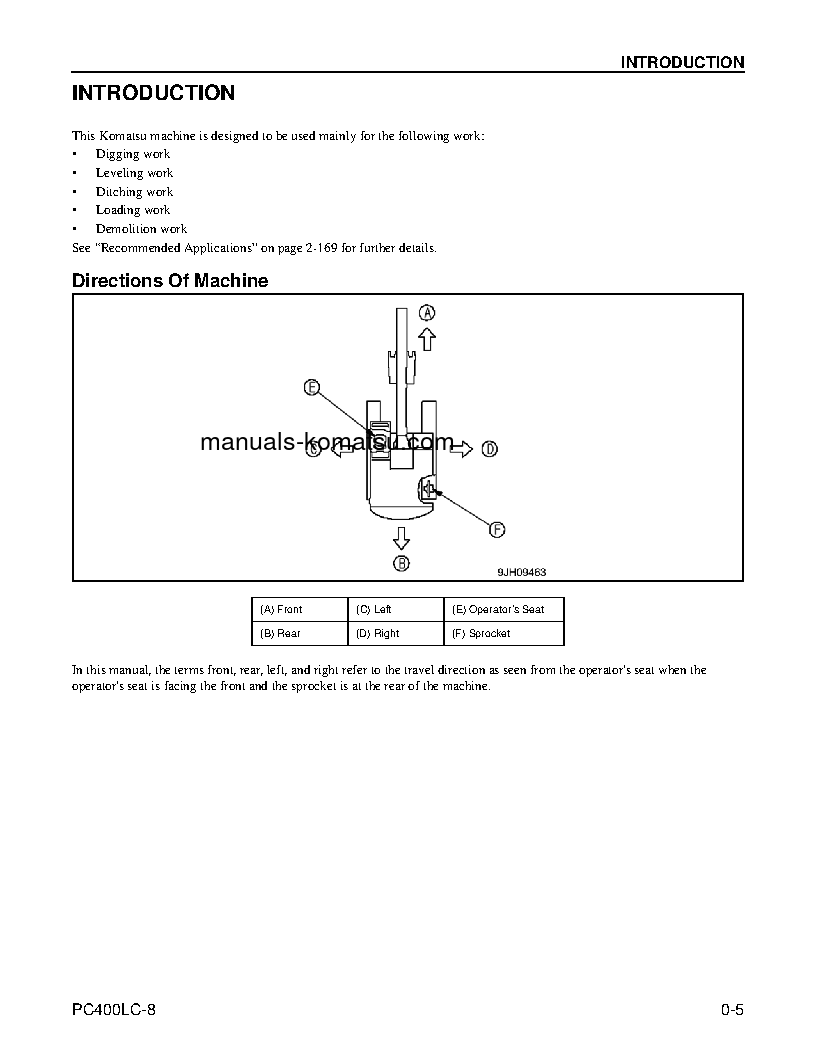 INTRODUCTION

INTRODUCTION

This Komatsu machine is designed to be used mainly for the following work:
• Digging work
• Leveling work
• Ditching work
• Loading work
• Demolition work
See "Recommended Applications" on page 2-169 for further details.

Directions Of Machine

A
E
manuals-komatsu.com
C
D
F
B
9JH09463

| (A) Front | (C) Left | (E) Operator's Seat |
|---|---|---|
| (B) Rear | (D) Right | (F) Sprocket |

In this manual, the terms front, rear, left, and right refer to the travel direction as seen from the operator's seat when the operator's seat is facing the front and the sprocket is at the rear of the machine.

PC400LC-8
0-5