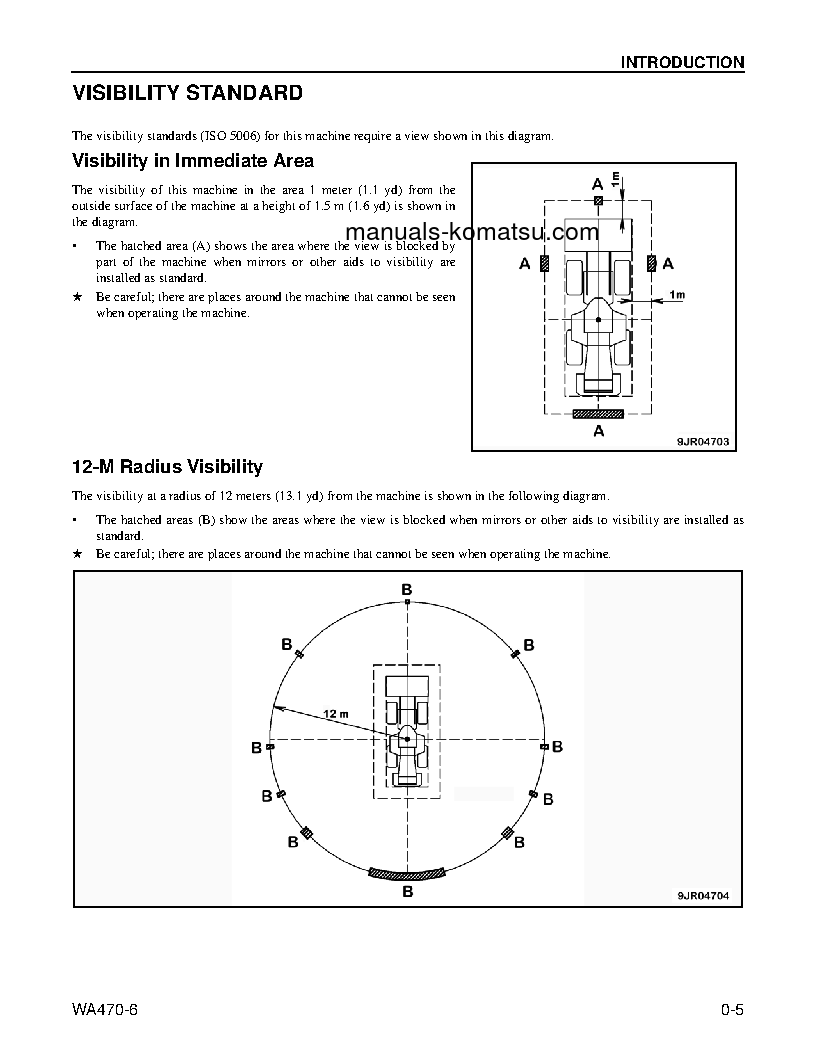 INTRODUCTION

VISIBILITY STANDARD

The visibility standards (ISO 5006) for this machine require a view shown in this diagram.

Visibility in Immediate Area

The visibility of this machine in the area 1 meter (1.1 yd) from the outside surface of the machine at a height of 1.5 m (1.6 yd) is shown in the diagram.

• The hatched area (A) shows the area where the view is blocked by part of the machine when mirrors or other aids to visibility are installed as standard.

★ Be careful; there are places around the machine that cannot be seen when operating the machine.

A
1m
manuals-komatsu.com
A
A
1m
A
9JR04703

12-M Radius Visibility

The visibility at a radius of 12 meters (13.1 yd) from the machine is shown in the following diagram.

• The hatched areas (B) show the areas where the view is blocked when mirrors or other aids to visibility are installed as standard.

★ Be careful; there are places around the machine that cannot be seen when operating the machine.

B
B
B
12 m
B
B
B
B
B
B
B
9JR04704

WA470-6

0-5