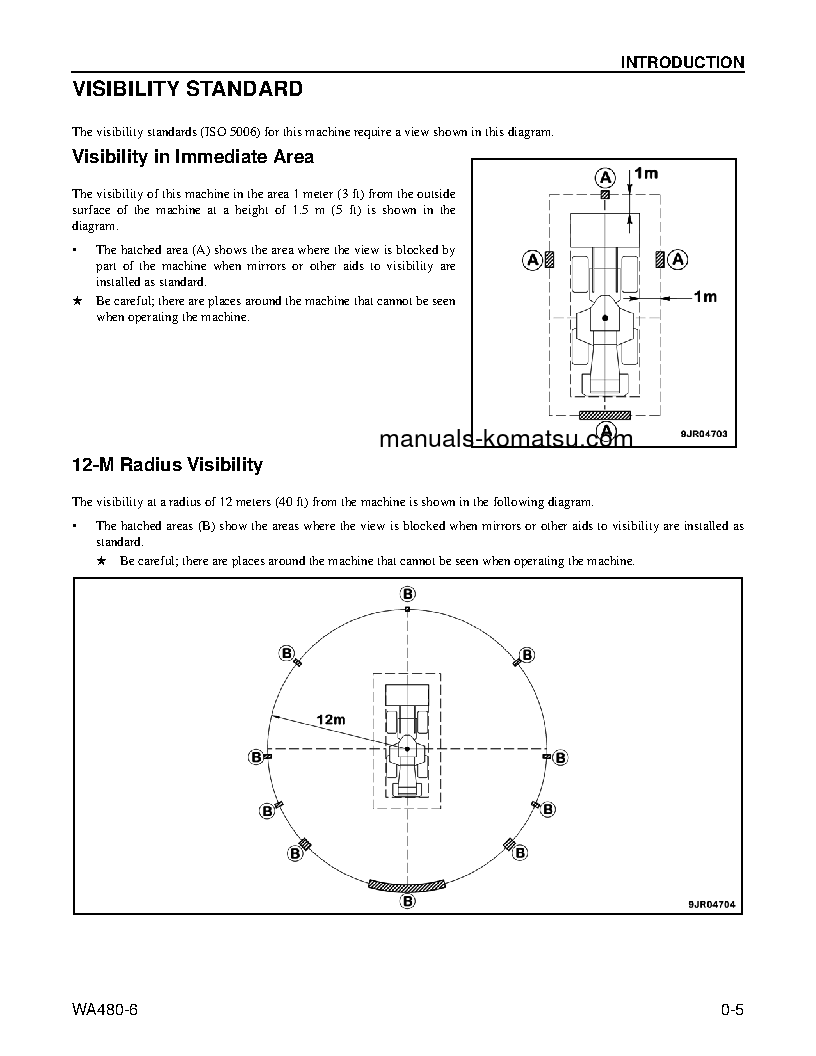 INTRODUCTION

VISIBILITY STANDARD

The visibility standards (ISO 5006) for this machine require a view shown in this diagram.

Visibility in Immediate Area

The visibility of this machine in the area 1 meter (3 ft) from the outside surface of the machine at a height of 1.5 m (5 ft) is shown in the diagram.

• The hatched area (A) shows the area where the view is blocked by part of the machine when mirrors or other aids to visibility are installed as standard.

★ Be careful; there are places around the machine that cannot be seen when operating the machine.

A
1m
A
A
1m
A
9JR04703

manuals-komatsu.com

12-M Radius Visibility

The visibility at a radius of 12 meters (40 ft) from the machine is shown in the following diagram.

• The hatched areas (B) show the areas where the view is blocked when mirrors or other aids to visibility are installed as standard.

★ Be careful; there are places around the machine that cannot be seen when operating the machine.

B
B
B
12m
B
B
B
B
B
B
B
9JR04704

WA480-6

0-5