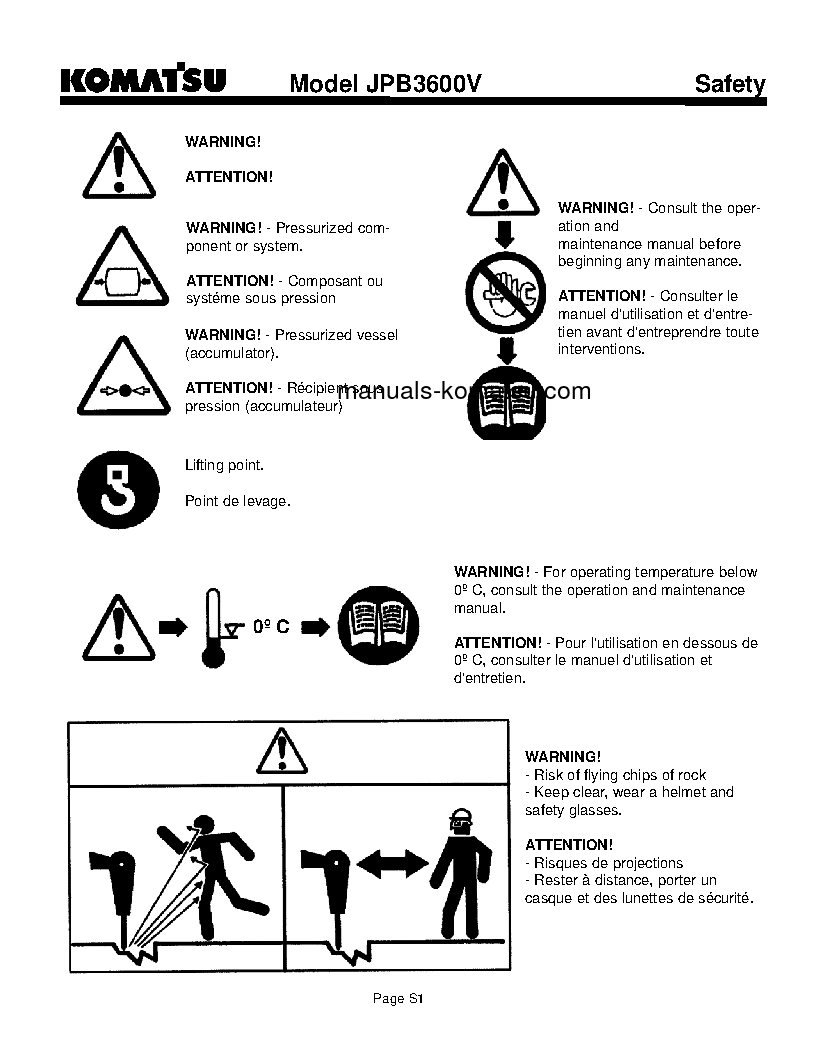 KOMATSU Model JPB3600V Safety

WARNING!

ATTENTION!

WARNING! - Pressurized component or system.

ATTENTION! - Composant ou systéme sous pression

WARNING! - Pressurized vessel (accumulator).

ATTENTION! - Récipient sous pression (accumulateur)

Lifting point.

Point de levage.

WARNING! - Consult the operation and maintenance manual before beginning any maintenance.

ATTENTION! - Consulter le manuel d'utilisation et d'entretien avant d'entreprendre toute interventions.

manuals-komatsu.com

0º C

WARNING! - For operating temperature below 0º C, consult the operation and maintenance manual.

ATTENTION! - Pour l'utilisation en dessous de 0º C, consulter le manuel d'utilisation et d'entretien.

WARNING!
- Risk of flying chips of rock
- Keep clear, wear a helmet and safety glasses.

ATTENTION!
- Risques de projections
- Rester à distance, porter un casque et des lunettes de sécurité.

Page S1