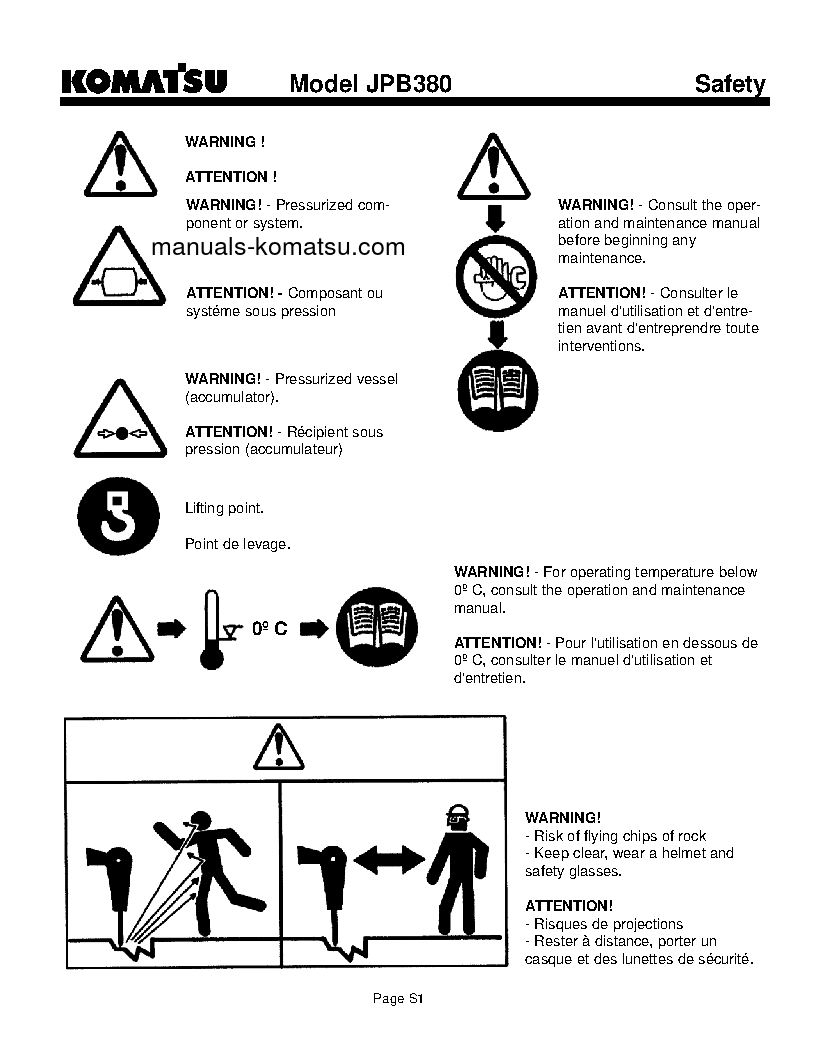 KOMATSU Model JPB380 Safety

WARNING !

ATTENTION !

WARNING! - Pressurized component or system.

manuals-komatsu.com

ATTENTION! - Composant ou systéme sous pression

WARNING! - Pressurized vessel (accumulator).

ATTENTION! - Récipient sous pression (accumulateur)

Lifting point.

Point de levage.

WARNING! - Consult the operation and maintenance manual before beginning any maintenance.

ATTENTION! - Consulter le manuel d'utilisation et d'entretien avant d'entreprendre toute interventions.

0º C

WARNING! - For operating temperature below 0º C, consult the operation and maintenance manual.

ATTENTION! - Pour l'utilisation en dessous de 0º C, consulter le manuel d'utilisation et d'entretien.

WARNING!
- Risk of flying chips of rock
- Keep clear, wear a helmet and safety glasses.

ATTENTION!
- Risques de projections
- Rester à distance, porter un casque et des lunettes de sécurité.

Page S1