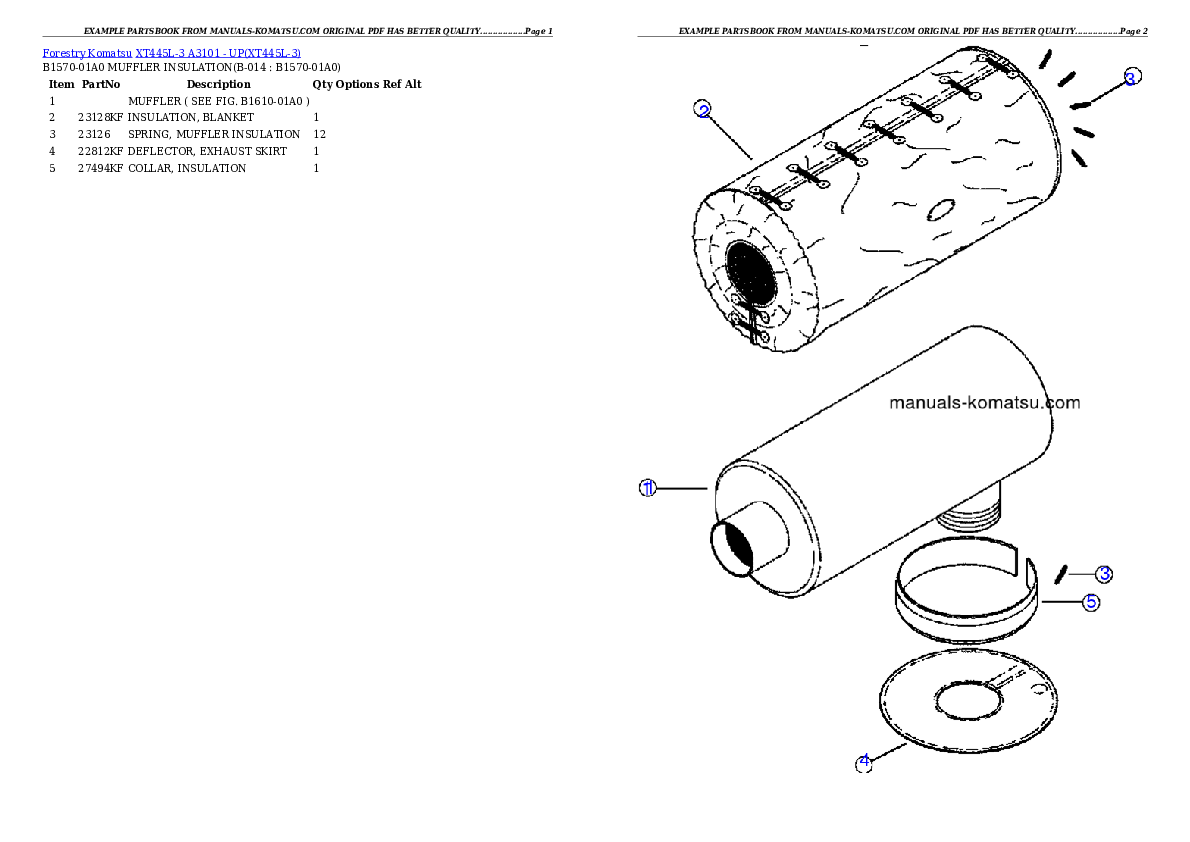 EXAMPLE PARTSBOOK FROM MANUALS-KOMATSU.COM ORIGINAL PDF HAS BETTER QUALITY..................Page 1

Forestry Komatsu XT445L-3 A3101 - UP(XT445L-3)
B1570-01A0 MUFFLER INSULATION(B-014 : B1570-01A0)

| Item | PartNo | Description | Qty | Options | Ref | Alt |
|---|---|---|---|---|---|---|
| 1 | | MUFFLER ( SEE FIG. B1610-01A0 ) | | | | |
| 2 | 23128KF | INSULATION, BLANKET | 1 | | | |
| 3 | 23126 | SPRING, MUFFLER INSULATION | 12 | | | |
| 4 | 22812KF | DEFLECTOR, EXHAUST SKIRT | 1 | | | |
| 5 | 27494KF | COLLAR, INSULATION | 1 | | | |

EXAMPLE PARTSBOOK FROM MANUALS-KOMATSU.COM ORIGINAL PDF HAS BETTER QUALITY..................Page 2

2
3
manuals-komatsu.com
1
3
5
4