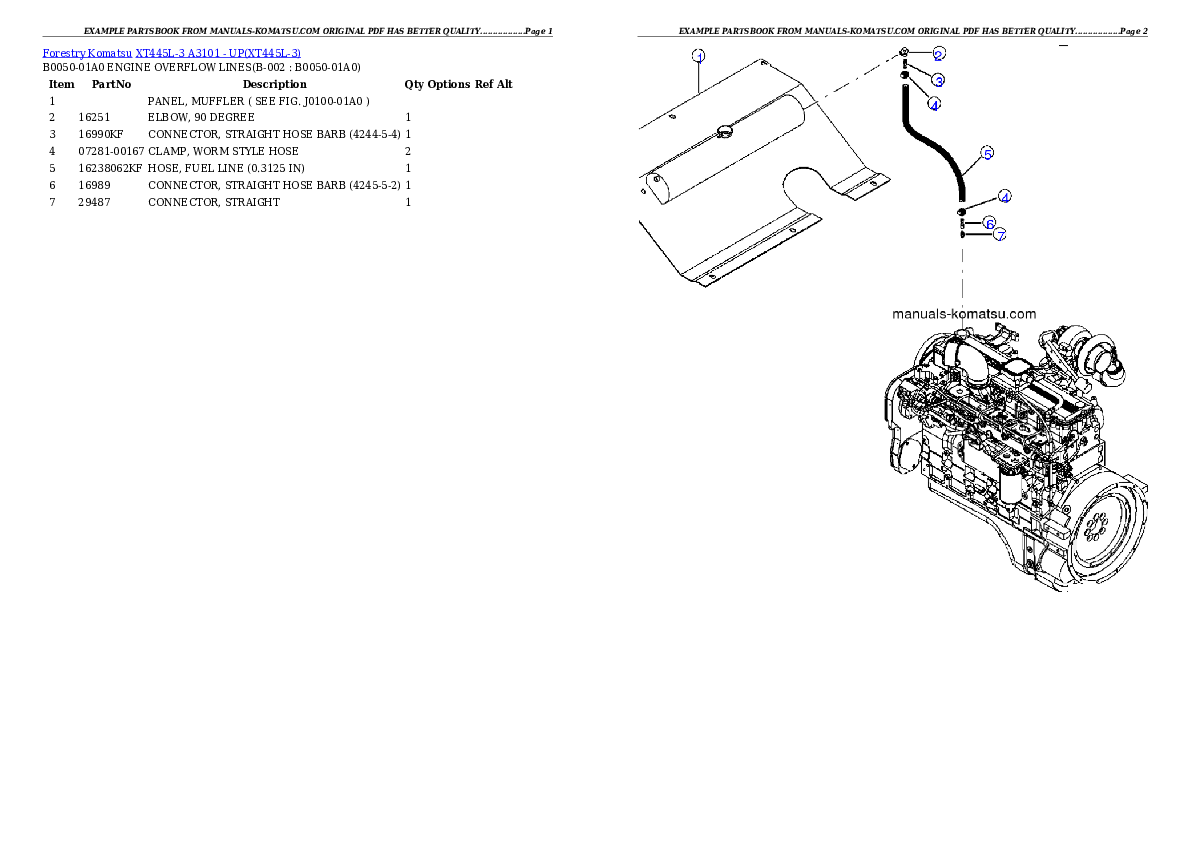 EXAMPLE PARTSBOOK FROM MANUALS-KOMATSU.COM ORIGINAL PDF HAS BETTER QUALITY.................Page 1

Forestry Komatsu XT445L-3 A3101 - UP(XT445L-3)
B0050-01A0 ENGINE OVERFLOW LINES(B-002 : B0050-01A0)

| Item | PartNo | Description | Qty | Options | Ref | Alt |
|---|---|---|---|---|---|---|
| 1 | | PANEL, MUFFLER ( SEE FIG. J0100-01A0 ) | | | | |
| 2 | 16251 | ELBOW, 90 DEGREE | 1 | | | |
| 3 | 16990KF | CONNECTOR, STRAIGHT HOSE BARB (4244-5-4) | 1 | | | |
| 4 | 07281-00167 | CLAMP, WORM STYLE HOSE | 2 | | | |
| 5 | 16238062KF | HOSE, FUEL LINE (0.3125 IN) | 1 | | | |
| 6 | 16989 | CONNECTOR, STRAIGHT HOSE BARB (4245-5-2) | 1 | | | |
| 7 | 29487 | CONNECTOR, STRAIGHT | 1 | | | |

EXAMPLE PARTSBOOK FROM MANUALS-KOMATSU.COM ORIGINAL PDF HAS BETTER QUALITY.................Page 2

1
2
3
4
5
4
6
7
manuals-komatsu.com