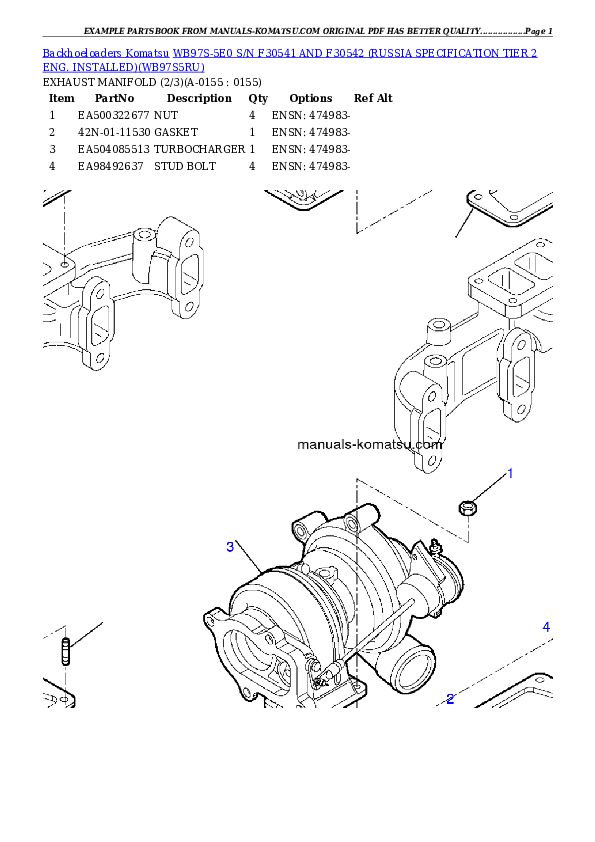 EXAMPLE PARTSBOOK FROM MANUALS-KOMATSU.COM ORIGINAL PDF HAS BETTER QUALITY...............Page 1

Backhoeloaders Komatsu WB97S-5E0 S/N F30541 AND F30542 (RUSSIA SPECIFICATION TIER 2 ENG. INSTALLED)(WB97S5RU)

EXHAUST MANIFOLD (2/3)(A-0155 : 0155)

| Item | PartNo | Description | Qty | Options | Ref Alt |
|---|---|---|---|---|---|
| 1 | EA500322677 | NUT | 4 | ENSN: 474983- | |
| 2 | 42N-01-11530 | GASKET | 1 | ENSN: 474983- | |
| 3 | EA504085513 | TURBOCHARGER | 1 | ENSN: 474983- | |
| 4 | EA98492637 | STUD BOLT | 4 | ENSN: 474983- | |

manuals-komatsu.com

1

3

4

2