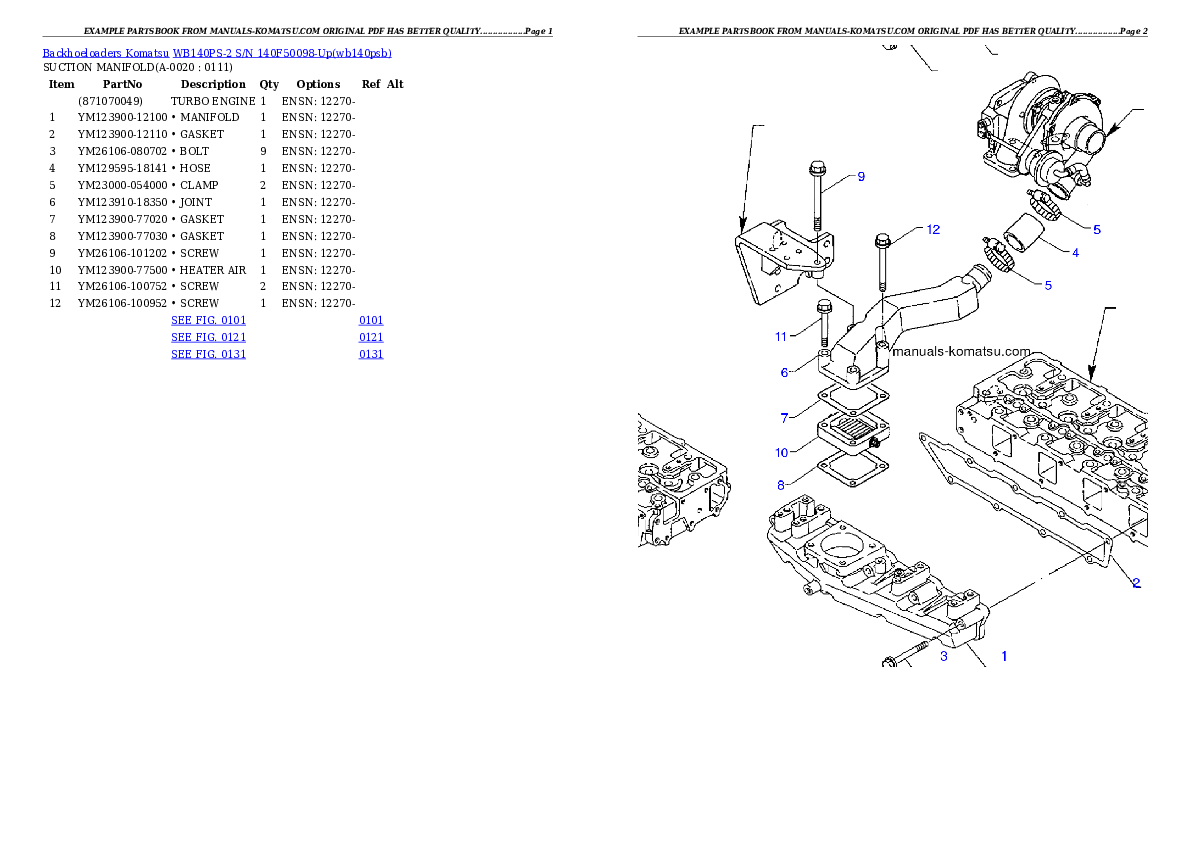 EXAMPLE PARTSBOOK FROM MANUALS-KOMATSU.COM ORIGINAL PDF HAS BETTER QUALITY..................Page 1

Backhoeloaders Komatsu WB140PS-2 S/N 140F50098-Up(wb140psb)
SUCTION MANIFOLD(A-0020 : 0111)

| Item | PartNo | Description | Qty | Options | Ref | Alt |
|---|---|---|---|---|---|---|
| | (871070049) | TURBO ENGINE | 1 | ENSN: 12270- | | |
| 1 | YM123900-12100 | • MANIFOLD | 1 | ENSN: 12270- | | |
| 2 | YM123900-12110 | • GASKET | 1 | ENSN: 12270- | | |
| 3 | YM26106-080702 | • BOLT | 9 | ENSN: 12270- | | |
| 4 | YM129595-18141 | • HOSE | 1 | ENSN: 12270- | | |
| 5 | YM23000-054000 | • CLAMP | 2 | ENSN: 12270- | | |
| 6 | YM123910-18350 | • JOINT | 1 | ENSN: 12270- | | |
| 7 | YM123900-77020 | • GASKET | 1 | ENSN: 12270- | | |
| 8 | YM123900-77030 | • GASKET | 1 | ENSN: 12270- | | |
| 9 | YM26106-101202 | • SCREW | 1 | ENSN: 12270- | | |
| 10 | YM123900-77500 | • HEATER AIR | 1 | ENSN: 12270- | | |
| 11 | YM26106-100752 | • SCREW | 2 | ENSN: 12270- | | |
| 12 | YM26106-100952 | • SCREW | 1 | ENSN: 12270- | | |
| | | SEE FIG. 0101 | | | 0101 | |
| | | SEE FIG. 0121 | | | 0121 | |
| | | SEE FIG. 0131 | | | 0131 | |

EXAMPLE PARTSBOOK FROM MANUALS-KOMATSU.COM ORIGINAL PDF HAS BETTER QUALITY..................Page 2

9
12
5
4
5
11
6
manuals-komatsu.com
7
10
8
2
3
1