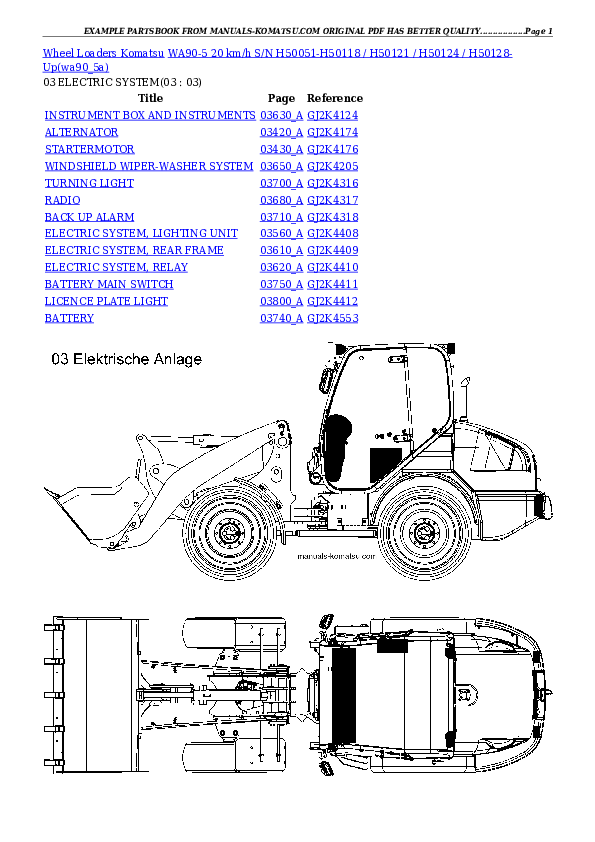 EXAMPLE PARTSBOOK FROM MANUALS-KOMATSU.COM ORIGINAL PDF HAS BETTER QUALITY...............Page 1

Wheel Loaders Komatsu WA90-5 20 km/h S/N H50051-H50118 / H50121 / H50124 / H50128-Up(wa90_5a)

03 ELECTRIC SYSTEM(03 : 03)

| Title | Page | Reference |
|---|---|---|
| INSTRUMENT BOX AND INSTRUMENTS | 03630_A | GJ2K4124 |
| ALTERNATOR | 03420_A | GJ2K4174 |
| STARTERMOTOR | 03430_A | GJ2K4176 |
| WINDSHIELD WIPER-WASHER SYSTEM | 03650_A | GJ2K4205 |
| TURNING LIGHT | 03700_A | GJ2K4316 |
| RADIO | 03680_A | GJ2K4317 |
| BACK UP ALARM | 03710_A | GJ2K4318 |
| ELECTRIC SYSTEM, LIGHTING UNIT | 03560_A | GJ2K4408 |
| ELECTRIC SYSTEM, REAR FRAME | 03610_A | GJ2K4409 |
| ELECTRIC SYSTEM, RELAY | 03620_A | GJ2K4410 |
| BATTERY MAIN SWITCH | 03750_A | GJ2K4411 |
| LICENCE PLATE LIGHT | 03800_A | GJ2K4412 |
| BATTERY | 03740_A | GJ2K4553 |

03 Elektrische Anlage

manuals-komatsu.com