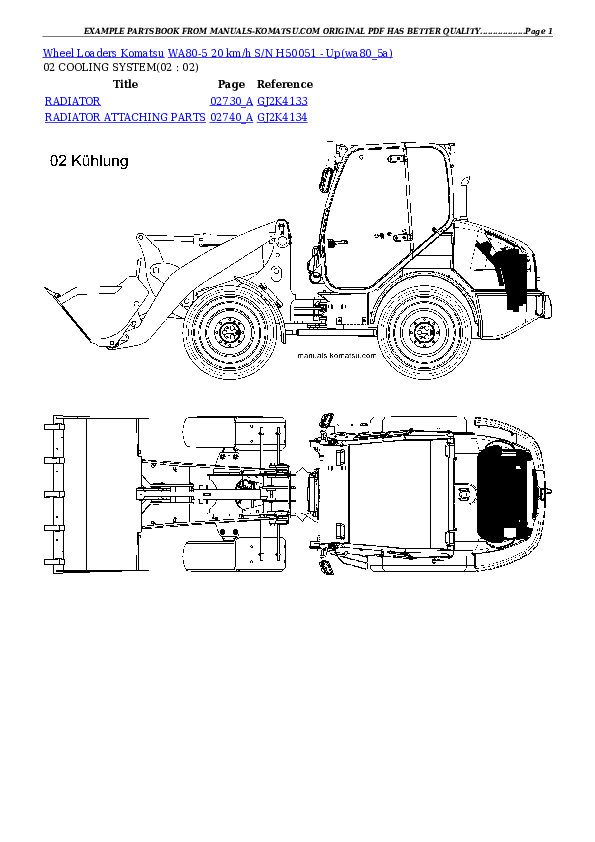 EXAMPLE PARTSBOOK FROM MANUALS-KOMATSU.COM ORIGINAL PDF HAS BETTER QUALITY...............Page 1

Wheel Loaders Komatsu WA80-5 20 km/h S/N H50051 - Up(wa80_5a)
02 COOLING SYSTEM(02 : 02)

| Title | Page | Reference |
|---|---|---|
| RADIATOR | 02730_A | GJ2K4133 |
| RADIATOR ATTACHING PARTS | 02740_A | GJ2K4134 |

02 Kühlung

manuals-komatsu.com