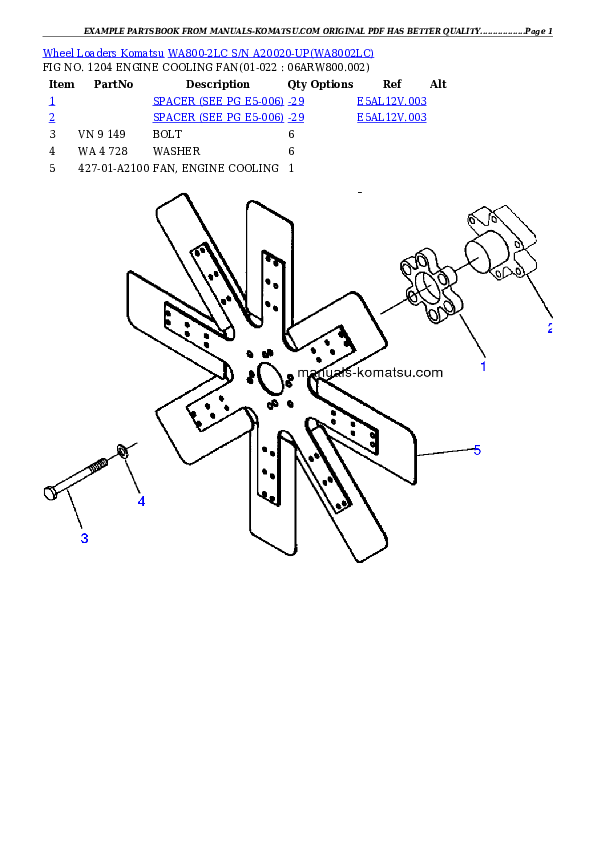 EXAMPLE PARTSBOOK FROM MANUALS-KOMATSU.COM ORIGINAL PDF HAS BETTER QUALITY...............Page 1

Wheel Loaders Komatsu WA800-2LC S/N A20020-UP(WA8002LC)
FIG NO. 1204 ENGINE COOLING FAN(01-022 : 06ARW800.002)

| Item | PartNo | Description | Qty | Options | Ref | Alt |
|---|---|---|---|---|---|---|
| 1 | | SPACER (SEE PG E5-006) | -29 | | E5AL12V.003 | |
| 2 | | SPACER (SEE PG E5-006) | -29 | | E5AL12V.003 | |
| 3 | VN 9 149 | BOLT | 6 | | | |
| 4 | WA 4 728 | WASHER | 6 | | | |
| 5 | 427-01-A2100 | FAN, ENGINE COOLING | 1 | | | |

2
1
manuals-komatsu.com
5
4
3