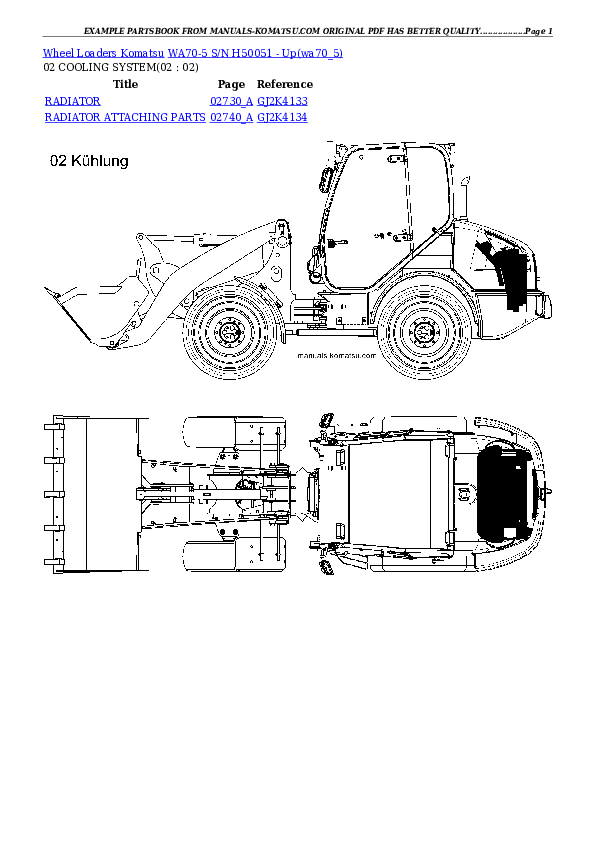 EXAMPLE PARTSBOOK FROM MANUALS-KOMATSU.COM ORIGINAL PDF HAS BETTER QUALITY...............Page 1

Wheel Loaders Komatsu WA70-5 S/N H50051 - Up(wa70_5)
02 COOLING SYSTEM(02 : 02)

| Title | Page | Reference |
|---|---|---|
| RADIATOR | 02730_A | GJ2K4133 |
| RADIATOR ATTACHING PARTS | 02740_A | GJ2K4134 |

02 Kühlung

manuals-komatsu.com