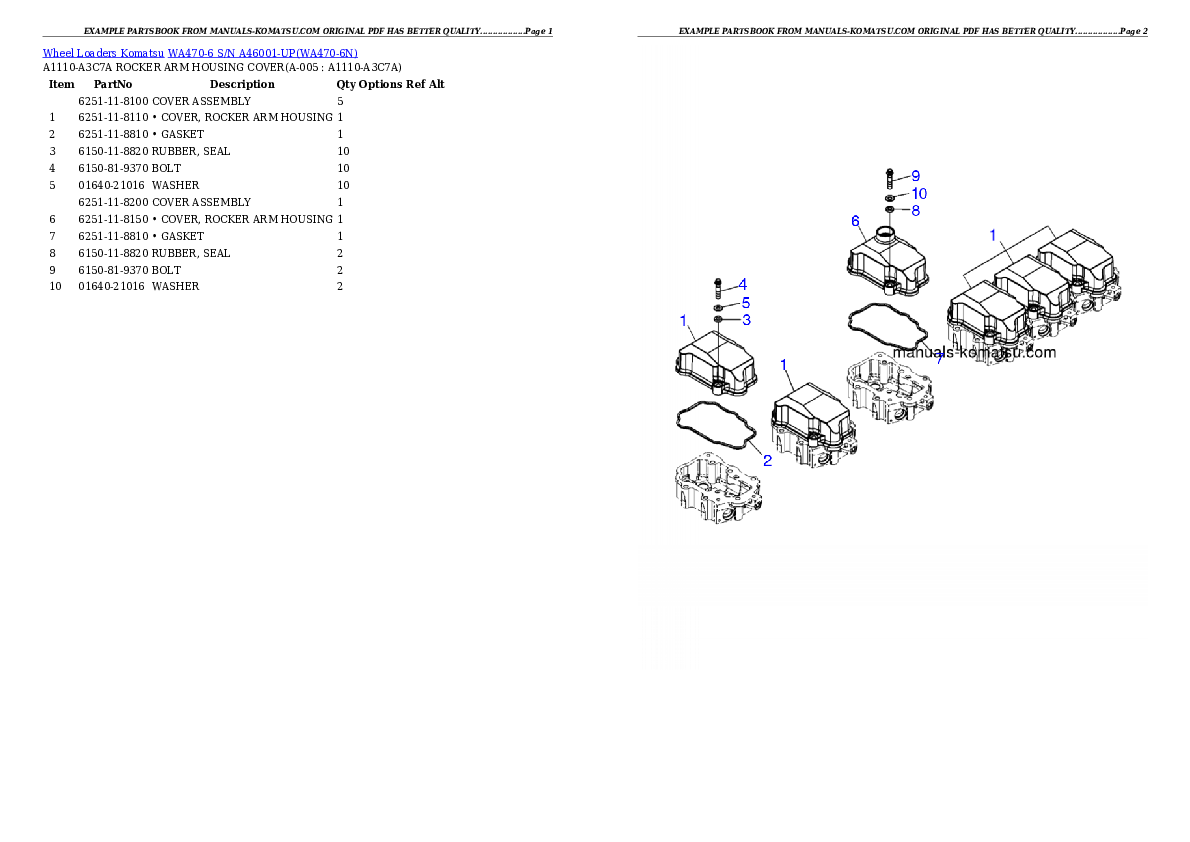 EXAMPLE PARTSBOOK FROM MANUALS-KOMATSU.COM ORIGINAL PDF HAS BETTER QUALITY..................Page 1

Wheel Loaders Komatsu WA470-6 S/N A46001-UP(WA470-6N)
A1110-A3C7A ROCKER ARM HOUSING COVER(A-005 : A1110-A3C7A)

| Item | PartNo | Description | Qty | Options | Ref | Alt |
|---|---|---|---|---|---|---|
| | 6251-11-8100 | COVER ASSEMBLY | 5 | | | |
| 1 | 6251-11-8110 | • COVER, ROCKER ARM HOUSING | 1 | | | |
| 2 | 6251-11-8810 | • GASKET | 1 | | | |
| 3 | 6150-11-8820 | RUBBER, SEAL | 10 | | | |
| 4 | 6150-81-9370 | BOLT | 10 | | | |
| 5 | 01640-21016 | WASHER | 10 | | | |
| | 6251-11-8200 | COVER ASSEMBLY | 1 | | | |
| 6 | 6251-11-8150 | • COVER, ROCKER ARM HOUSING | 1 | | | |
| 7 | 6251-11-8810 | • GASKET | 1 | | | |
| 8 | 6150-11-8820 | RUBBER, SEAL | 2 | | | |
| 9 | 6150-81-9370 | BOLT | 2 | | | |
| 10 | 01640-21016 | WASHER | 2 | | | |

EXAMPLE PARTSBOOK FROM MANUALS-KOMATSU.COM ORIGINAL PDF HAS BETTER QUALITY..................Page 2

9
10
8
6
1
4
5
3
1
1
manuals-komatsu.com
7
2