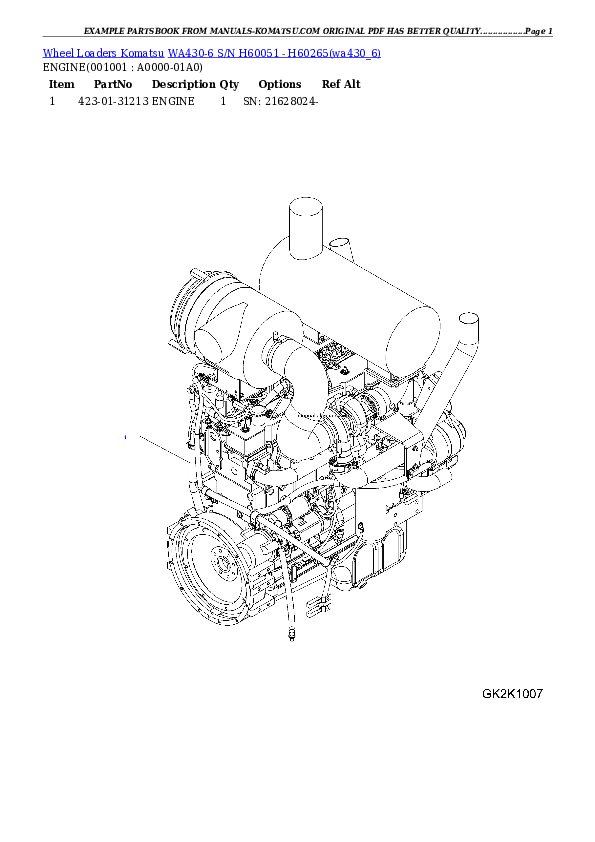 EXAMPLE PARTSBOOK FROM MANUALS-KOMATSU.COM ORIGINAL PDF HAS BETTER QUALITY...............Page 1

Wheel Loaders Komatsu WA430-6 S/N H60051 - H60265(wa430_6)
ENGINE(001001 : A0000-01A0)

| Item | PartNo | Description | Qty | Options | Ref Alt |
|---|---|---|---|---|---|
| 1 | 423-01-31213 | ENGINE | 1 | SN: 21628024- | |

GK2K1007