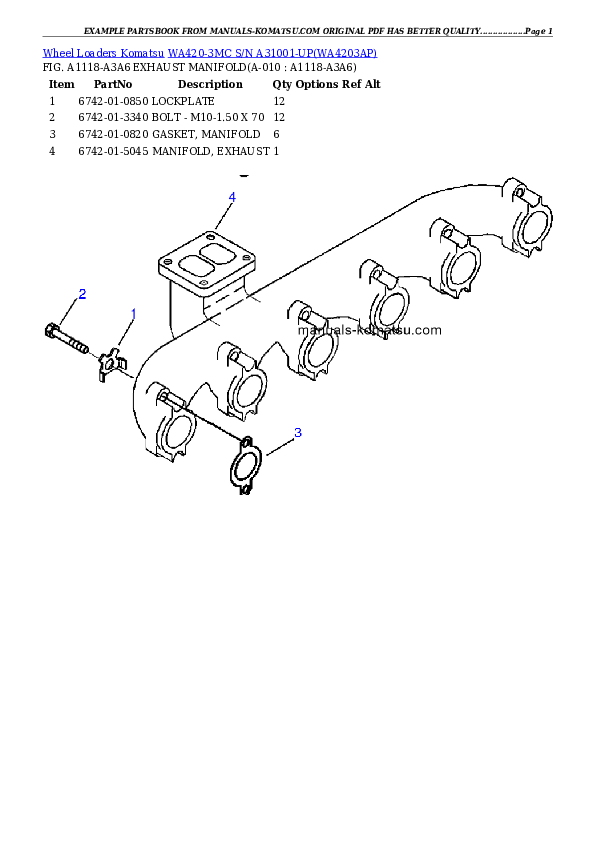 EXAMPLE PARTSBOOK FROM MANUALS-KOMATSU.COM ORIGINAL PDF HAS BETTER QUALITY...............Page 1

Wheel Loaders Komatsu WA420-3MC S/N A31001-UP(WA4203AP)
FIG. A1118-A3A6 EXHAUST MANIFOLD(A-010 : A1118-A3A6)

| Item | PartNo | Description | Qty | Options | Ref | Alt |
|---|---|---|---|---|---|---|
| 1 | 6742-01-0850 | LOCKPLATE | 12 | | | |
| 2 | 6742-01-3340 | BOLT - M10-1.50 X 70 | 12 | | | |
| 3 | 6742-01-0820 | GASKET, MANIFOLD | 6 | | | |
| 4 | 6742-01-5045 | MANIFOLD, EXHAUST | 1 | | | |

4
2
1
manuals-komatsu.com
3