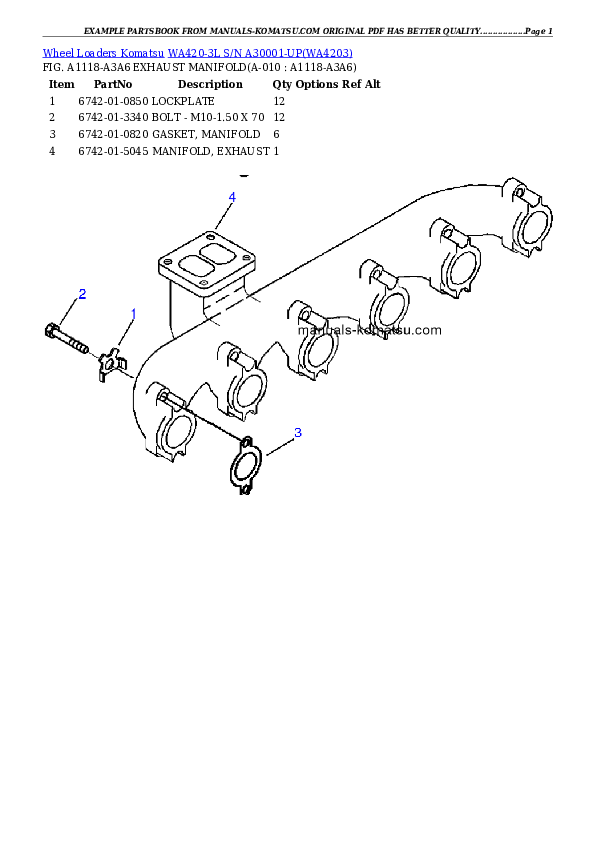 EXAMPLE PARTSBOOK FROM MANUALS-KOMATSU.COM ORIGINAL PDF HAS BETTER QUALITY...............Page 1

Wheel Loaders Komatsu WA420-3L S/N A30001-UP(WA4203)
FIG. A1118-A3A6 EXHAUST MANIFOLD(A-010 : A1118-A3A6)

| Item | PartNo | Description | Qty | Options | Ref | Alt |
|---|---|---|---|---|---|---|
| 1 | 6742-01-0850 | LOCKPLATE | 12 | | | |
| 2 | 6742-01-3340 | BOLT - M10-1.50 X 70 | 12 | | | |
| 3 | 6742-01-0820 | GASKET, MANIFOLD | 6 | | | |
| 4 | 6742-01-5045 | MANIFOLD, EXHAUST | 1 | | | |

4
2
1
manuals-komatsu.com
3