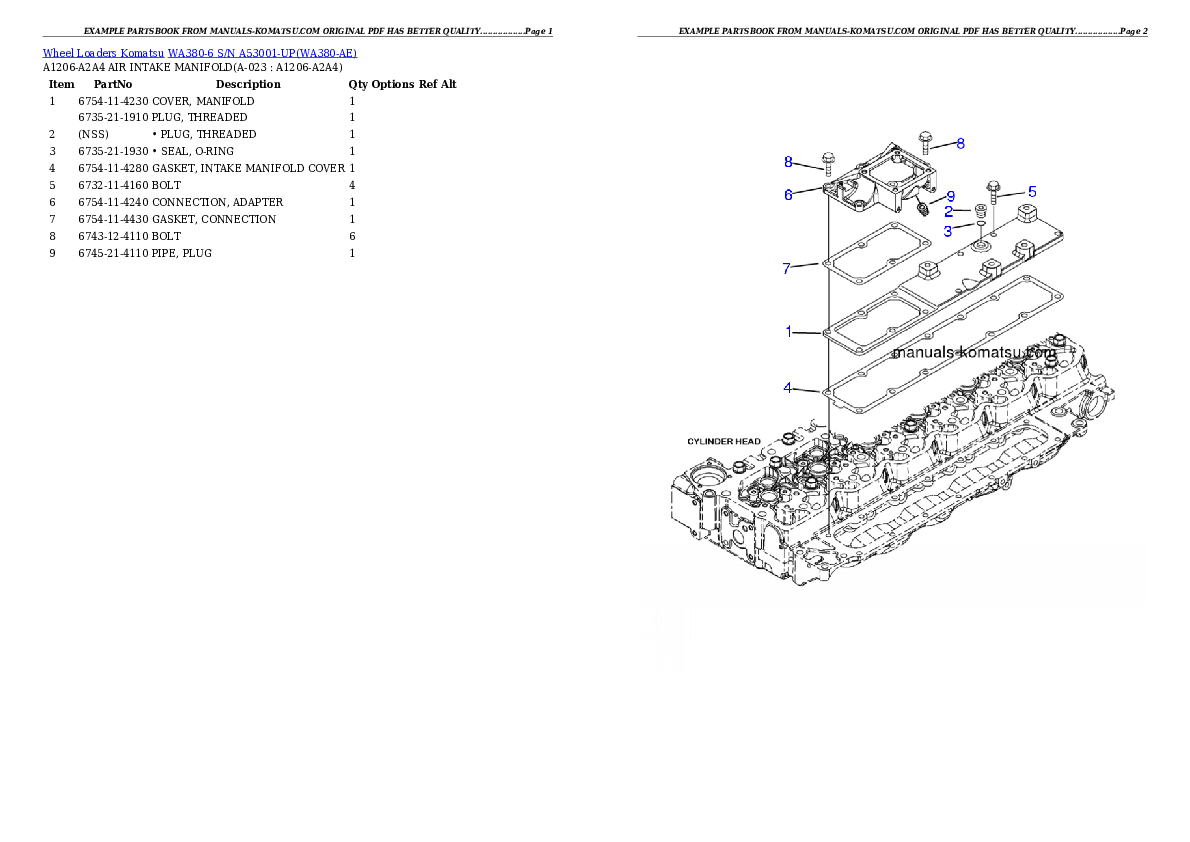 EXAMPLE PARTSBOOK FROM MANUALS-KOMATSU.COM ORIGINAL PDF HAS BETTER QUALITY..................Page 1

Wheel Loaders Komatsu WA380-6 S/N A53001-UP(WA380-AE)

A1206-A2A4 AIR INTAKE MANIFOLD(A-023 : A1206-A2A4)

| Item | PartNo | Description | Qty | Options | Ref | Alt |
|---|---|---|---|---|---|---|
| 1 | 6754-11-4230 | COVER, MANIFOLD | 1 | | | |
| | 6735-21-1910 | PLUG, THREADED | 1 | | | |
| 2 | (NSS) | • PLUG, THREADED | 1 | | | |
| 3 | 6735-21-1930 | • SEAL, O-RING | 1 | | | |
| 4 | 6754-11-4280 | GASKET, INTAKE MANIFOLD COVER | 1 | | | |
| 5 | 6732-11-4160 | BOLT | 4 | | | |
| 6 | 6754-11-4240 | CONNECTION, ADAPTER | 1 | | | |
| 7 | 6754-11-4430 | GASKET, CONNECTION | 1 | | | |
| 8 | 6743-12-4110 | BOLT | 6 | | | |
| 9 | 6745-21-4110 | PIPE, PLUG | 1 | | | |

EXAMPLE PARTSBOOK FROM MANUALS-KOMATSU.COM ORIGINAL PDF HAS BETTER QUALITY..................Page 2

8
8
6
9
5
2
3
7
1
manuals-komatsu.com
4
CYLINDER HEAD