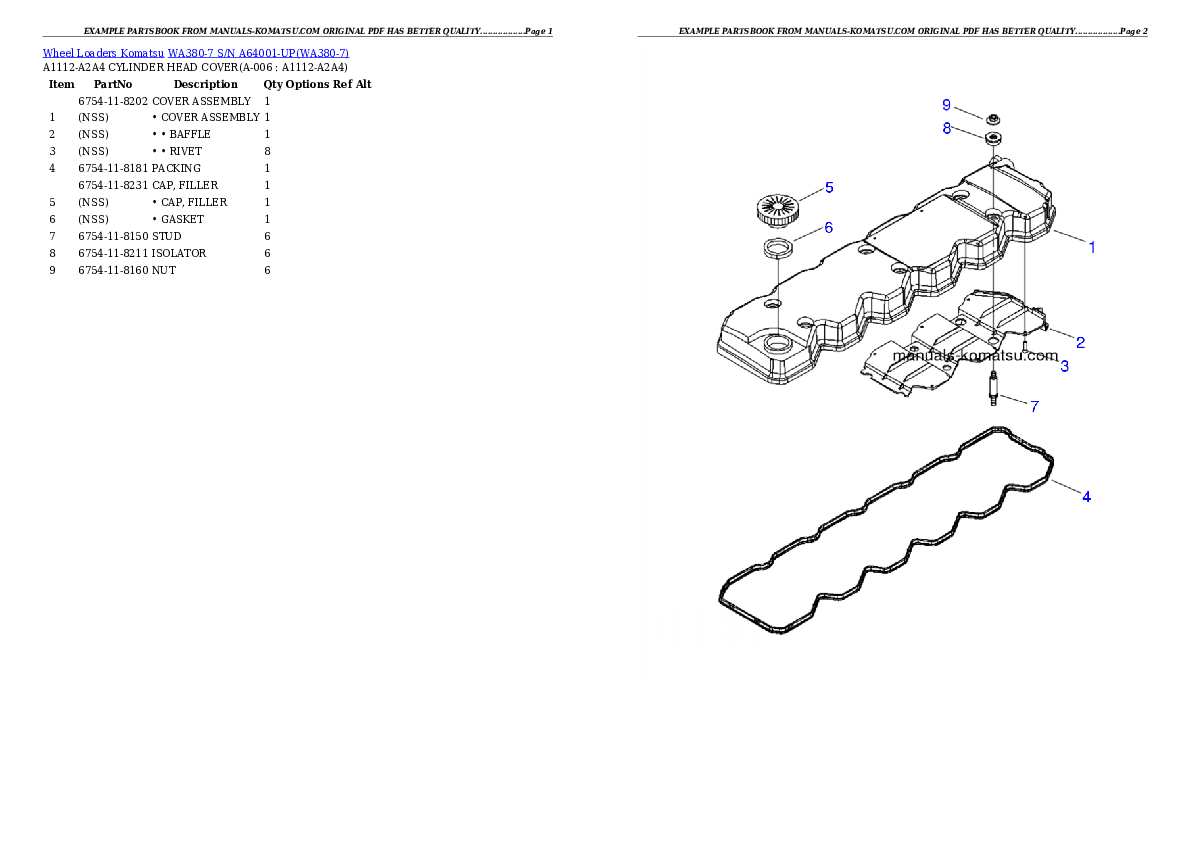 EXAMPLE PARTSBOOK FROM MANUALS-KOMATSU.COM ORIGINAL PDF HAS BETTER QUALITY..................Page 1

Wheel Loaders Komatsu WA380-7 S/N A64001-UP(WA380-7)
A1112-A2A4 CYLINDER HEAD COVER(A-006 : A1112-A2A4)

| Item | PartNo | Description | Qty | Options | Ref | Alt |
|---|---|---|---|---|---|---|
| | 6754-11-8202 | COVER ASSEMBLY | 1 | | | |
| 1 | (NSS) | • COVER ASSEMBLY | 1 | | | |
| 2 | (NSS) | • • BAFFLE | 1 | | | |
| 3 | (NSS) | • • RIVET | 8 | | | |
| 4 | 6754-11-8181 | PACKING | 1 | | | |
| | 6754-11-8231 | CAP, FILLER | 1 | | | |
| 5 | (NSS) | • CAP, FILLER | 1 | | | |
| 6 | (NSS) | • GASKET | 1 | | | |
| 7 | 6754-11-8150 | STUD | 6 | | | |
| 8 | 6754-11-8211 | ISOLATOR | 6 | | | |
| 9 | 6754-11-8160 | NUT | 6 | | | |

EXAMPLE PARTSBOOK FROM MANUALS-KOMATSU.COM ORIGINAL PDF HAS BETTER QUALITY..................Page 2

9
8
5
6
1
2
manuals-komatsu.com
3
7
4