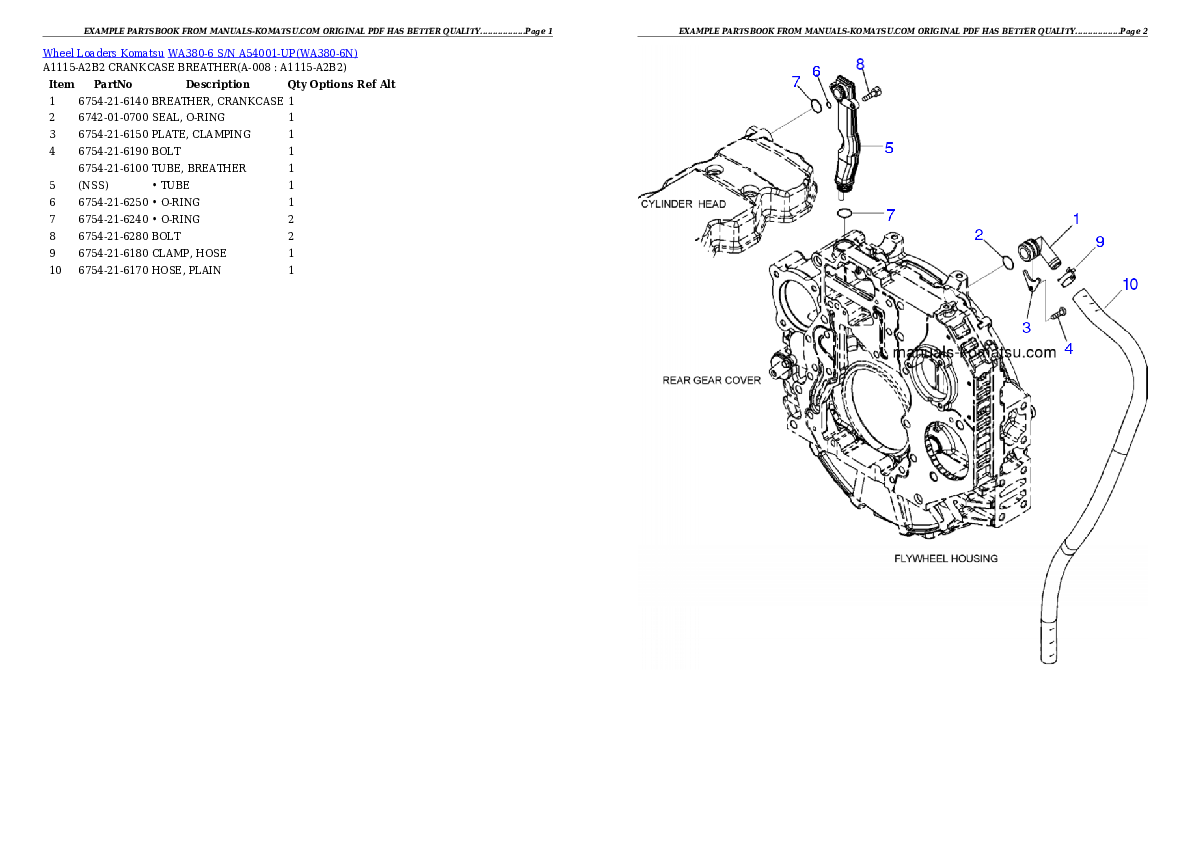 EXAMPLE PARTSBOOK FROM MANUALS-KOMATSU.COM ORIGINAL PDF HAS BETTER QUALITY.................Page 1

Wheel Loaders Komatsu WA380-6 S/N A54001-UP(WA380-6N)
A1115-A2B2 CRANKCASE BREATHER(A-008 : A1115-A2B2)

| Item | PartNo | Description | Qty | Options | Ref | Alt |
|---|---|---|---|---|---|---|
| 1 | 6754-21-6140 | BREATHER, CRANKCASE | 1 | | | |
| 2 | 6742-01-0700 | SEAL, O-RING | 1 | | | |
| 3 | 6754-21-6150 | PLATE, CLAMPING | 1 | | | |
| 4 | 6754-21-6190 | BOLT | 1 | | | |
| | 6754-21-6100 | TUBE, BREATHER | 1 | | | |
| 5 | (NSS) | • TUBE | 1 | | | |
| 6 | 6754-21-6250 | • O-RING | 1 | | | |
| 7 | 6754-21-6240 | • O-RING | 2 | | | |
| 8 | 6754-21-6280 | BOLT | 2 | | | |
| 9 | 6754-21-6180 | CLAMP, HOSE | 1 | | | |
| 10 | 6754-21-6170 | HOSE, PLAIN | 1 | | | |

EXAMPLE PARTSBOOK FROM MANUALS-KOMATSU.COM ORIGINAL PDF HAS BETTER QUALITY.................Page 2

7
6
8
5
CYLINDER HEAD
7
2
1
9
10
3
4
manuals-komatsu.com
REAR GEAR COVER
FLYWHEEL HOUSING