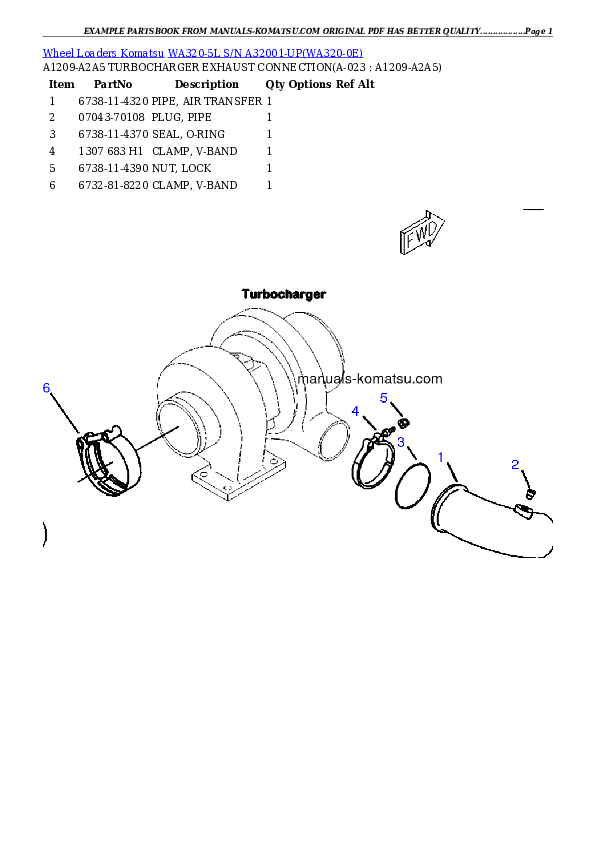 EXAMPLE PARTSBOOK FROM MANUALS-KOMATSU.COM ORIGINAL PDF HAS BETTER QUALITY...............Page 1

Wheel Loaders Komatsu WA320-5L S/N A32001-UP(WA320-0E)
A1209-A2A5 TURBOCHARGER EXHAUST CONNECTION(A-023 : A1209-A2A5)

| Item | PartNo | Description | Qty | Options | Ref | Alt |
|---|---|---|---|---|---|---|
| 1 | 6738-11-4320 | PIPE, AIR TRANSFER | 1 | | | |
| 2 | 07043-70108 | PLUG, PIPE | 1 | | | |
| 3 | 6738-11-4370 | SEAL, O-RING | 1 | | | |
| 4 | 1307 683 H1 | CLAMP, V-BAND | 1 | | | |
| 5 | 6738-11-4390 | NUT, LOCK | 1 | | | |
| 6 | 6732-81-8220 | CLAMP, V-BAND | 1 | | | |

FWD

Turbocharger

manuals-komatsu.com

6
4
5
3
1
2