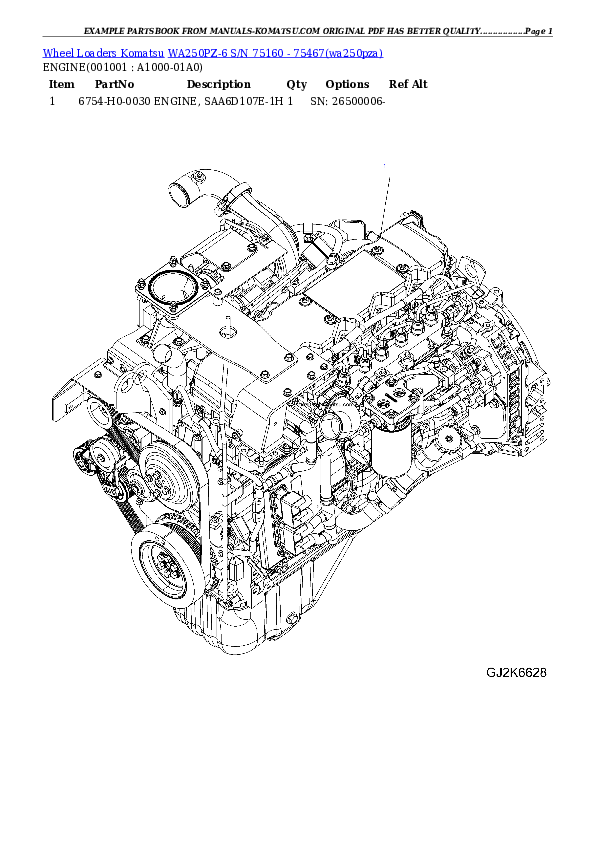 EXAMPLE PARTSBOOK FROM MANUALS-KOMATSU.COM ORIGINAL PDF HAS BETTER QUALITY...............Page 1

Wheel Loaders Komatsu WA250PZ-6 S/N 75160 - 75467(wa250pza)
ENGINE(001001 : A1000-01A0)

| Item | PartNo | Description | Qty | Options | Ref Alt |
|---|---|---|---|---|---|
| 1 | 6754-H0-0030 | ENGINE, SAA6D107E-1H | 1 | SN: 26500006- | |

GJ2K6628