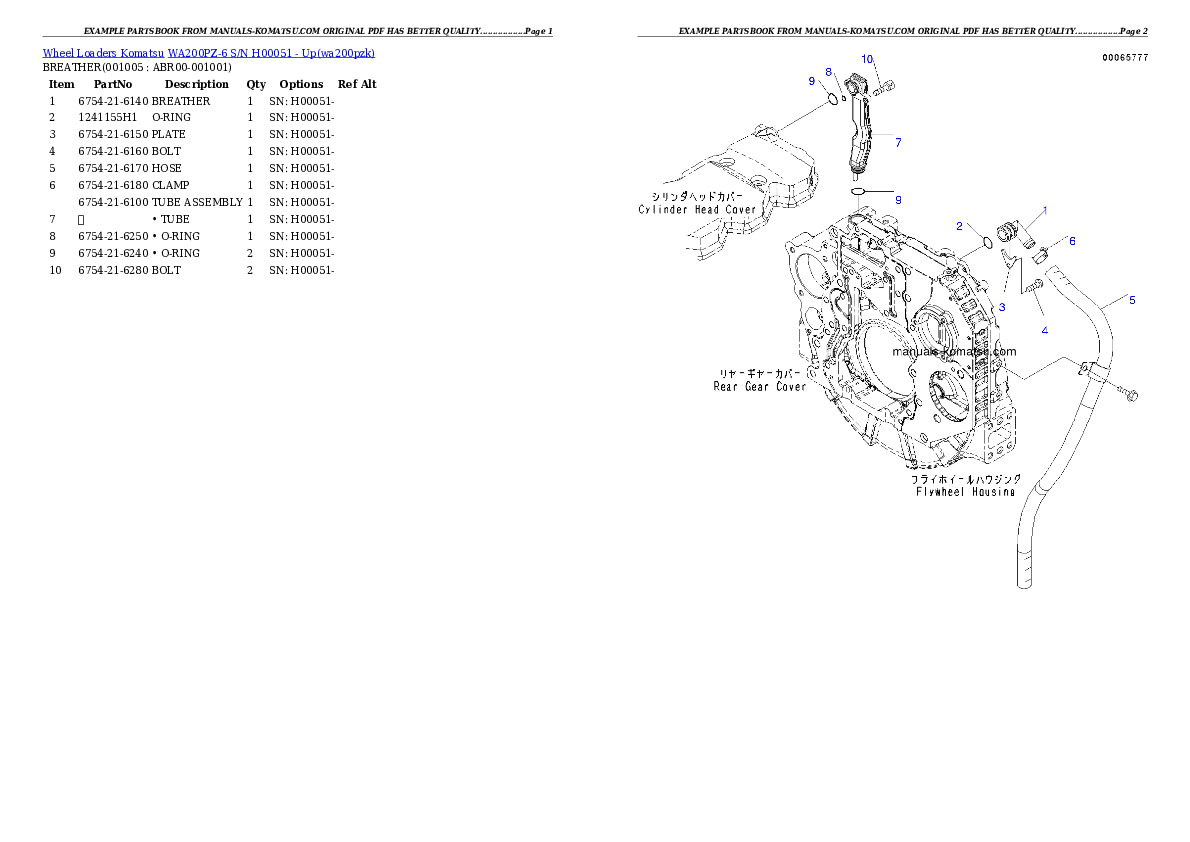 EXAMPLE PARTSBOOK FROM MANUALS-KOMATSU.COM ORIGINAL PDF HAS BETTER QUALITY..................Page 1

Wheel Loaders Komatsu WA200PZ-6 S/N H00051 - Up(wa200pzk)
BREATHER(001005 : ABR00-001001)

| Item | PartNo | Description | Qty | Options | Ref Alt |
|---|---|---|---|---|---|
| 1 | 6754-21-6140 | BREATHER | 1 | SN: H00051- | |
| 2 | 1241155H1 | O-RING | 1 | SN: H00051- | |
| 3 | 6754-21-6150 | PLATE | 1 | SN: H00051- | |
| 4 | 6754-21-6160 | BOLT | 1 | SN: H00051- | |
| 5 | 6754-21-6170 | HOSE | 1 | SN: H00051- | |
| 6 | 6754-21-6180 | CLAMP | 1 | SN: H00051- | |
| | 6754-21-6100 | TUBE ASSEMBLY | 1 | SN: H00051- | |
| 7 | | • TUBE | 1 | SN: H00051- | |
| 8 | 6754-21-6250 | • O-RING | 1 | SN: H00051- | |
| 9 | 6754-21-6240 | • O-RING | 2 | SN: H00051- | |
| 10 | 6754-21-6280 | BOLT | 2 | SN: H00051- | |

EXAMPLE PARTSBOOK FROM MANUALS-KOMATSU.COM ORIGINAL PDF HAS BETTER QUALITY..................Page 2

00065777

10 9 8 7 9 2 1 6 3 4 5

シリンダヘッドカバー
Cylinder Head Cover

manuals-komatsu.com

リヤーギヤーカバー
Rear Gear Cover

フライホイールハウジング
Flywheel Housing