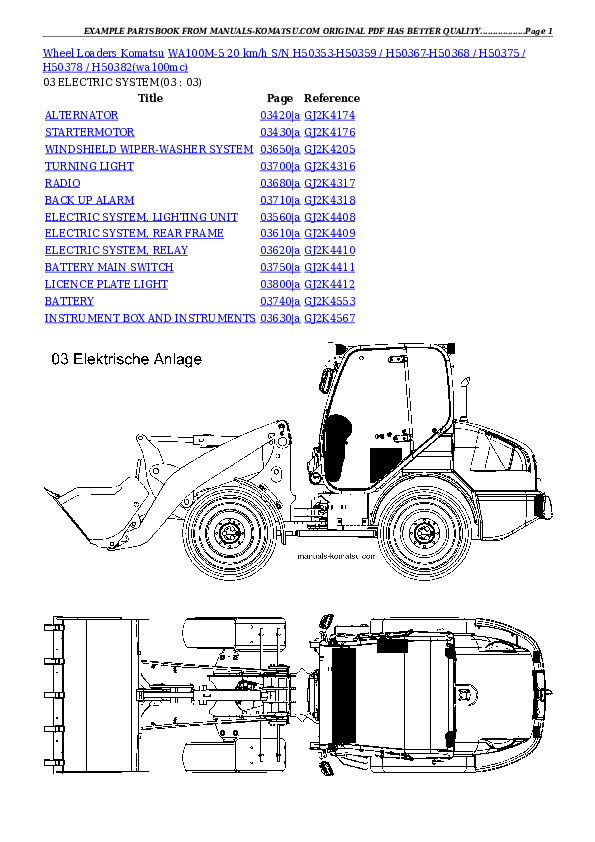 EXAMPLE PARTSBOOK FROM MANUALS-KOMATSU.COM ORIGINAL PDF HAS BETTER QUALITY...............Page 1

Wheel Loaders Komatsu WA100M-5 20 km/h S/N H50353-H50359 / H50367-H50368 / H50375 / H50378 / H50382(wa100mc)

03 ELECTRIC SYSTEM(03 : 03)

| Title | Page | Reference |
|---|---|---|
| ALTERNATOR | 03420\|a | GJ2K4174 |
| STARTERMOTOR | 03430\|a | GJ2K4176 |
| WINDSHIELD WIPER-WASHER SYSTEM | 03650\|a | GJ2K4205 |
| TURNING LIGHT | 03700\|a | GJ2K4316 |
| RADIO | 03680\|a | GJ2K4317 |
| BACK UP ALARM | 03710\|a | GJ2K4318 |
| ELECTRIC SYSTEM, LIGHTING UNIT | 03560\|a | GJ2K4408 |
| ELECTRIC SYSTEM, REAR FRAME | 03610\|a | GJ2K4409 |
| ELECTRIC SYSTEM, RELAY | 03620\|a | GJ2K4410 |
| BATTERY MAIN SWITCH | 03750\|a | GJ2K4411 |
| LICENCE PLATE LIGHT | 03800\|a | GJ2K4412 |
| BATTERY | 03740\|a | GJ2K4553 |
| INSTRUMENT BOX AND INSTRUMENTS | 03630\|a | GJ2K4567 |

03 Elektrische Anlage

manuals-komatsu.com