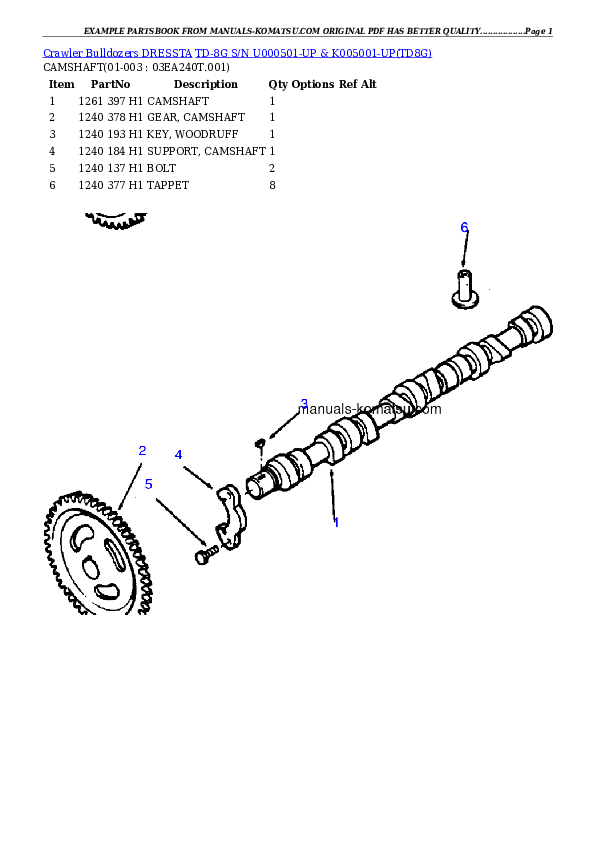 EXAMPLE PARTSBOOK FROM MANUALS-KOMATSU.COM ORIGINAL PDF HAS BETTER QUALITY...............Page 1

Crawler Bulldozers DRESSTA TD-8G S/N U000501-UP & K005001-UP(TD8G)
CAMSHAFT(01-003 : 03EA240T.001)

| Item | PartNo | Description | Qty | Options | Ref | Alt |
|---|---|---|---|---|---|---|
| 1 | 1261 397 H1 | CAMSHAFT | 1 | | | |
| 2 | 1240 378 H1 | GEAR, CAMSHAFT | 1 | | | |
| 3 | 1240 193 H1 | KEY, WOODRUFF | 1 | | | |
| 4 | 1240 184 H1 | SUPPORT, CAMSHAFT | 1 | | | |
| 5 | 1240 137 H1 | BOLT | 2 | | | |
| 6 | 1240 377 H1 | TAPPET | 8 | | | |

6
3
manuals-komatsu.com
2
4
5
1