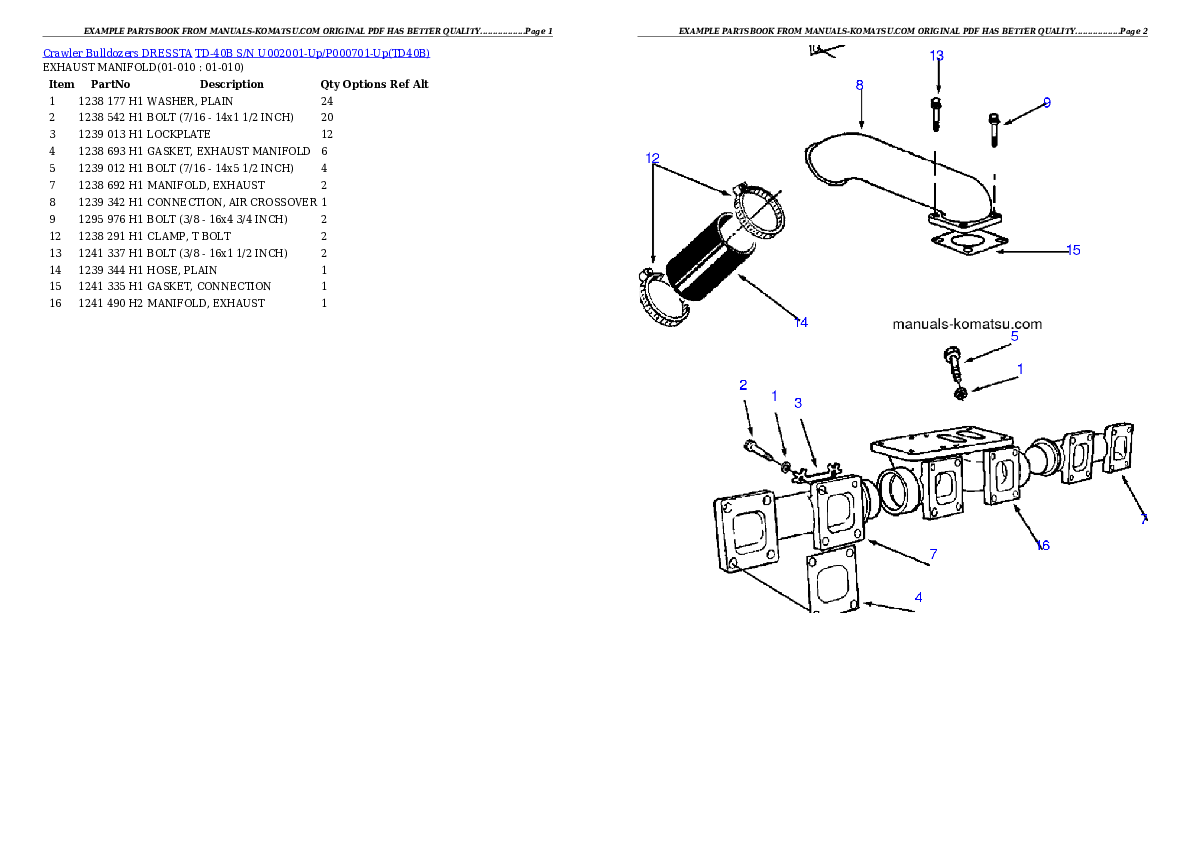 EXAMPLE PARTSBOOK FROM MANUALS-KOMATSU.COM ORIGINAL PDF HAS BETTER QUALITY.................Page 1

Crawler Bulldozers DRESSTA TD-40B S/N U002001-Up/P000701-Up(TD40B)
EXHAUST MANIFOLD(01-010 : 01-010)

| Item | PartNo | Description | Qty | Options | Ref | Alt |
|---|---|---|---|---|---|---|
| 1 | 1238 177 H1 | WASHER, PLAIN | 24 | | | |
| 2 | 1238 542 H1 | BOLT (7/16 - 14x1 1/2 INCH) | 20 | | | |
| 3 | 1239 013 H1 | LOCKPLATE | 12 | | | |
| 4 | 1238 693 H1 | GASKET, EXHAUST MANIFOLD | 6 | | | |
| 5 | 1239 012 H1 | BOLT (7/16 - 14x5 1/2 INCH) | 4 | | | |
| 7 | 1238 692 H1 | MANIFOLD, EXHAUST | 2 | | | |
| 8 | 1239 342 H1 | CONNECTION, AIR CROSSOVER | 1 | | | |
| 9 | 1295 976 H1 | BOLT (3/8 - 16x4 3/4 INCH) | 2 | | | |
| 12 | 1238 291 H1 | CLAMP, T BOLT | 2 | | | |
| 13 | 1241 337 H1 | BOLT (3/8 - 16x1 1/2 INCH) | 2 | | | |
| 14 | 1239 344 H1 | HOSE, PLAIN | 1 | | | |
| 15 | 1241 335 H1 | GASKET, CONNECTION | 1 | | | |
| 16 | 1241 490 H2 | MANIFOLD, EXHAUST | 1 | | | |

EXAMPLE PARTSBOOK FROM MANUALS-KOMATSU.COM ORIGINAL PDF HAS BETTER QUALITY.................Page 2

13
8
9
12
15
14
manuals-komatsu.com
5
1
2
1
3
7
16
7
4