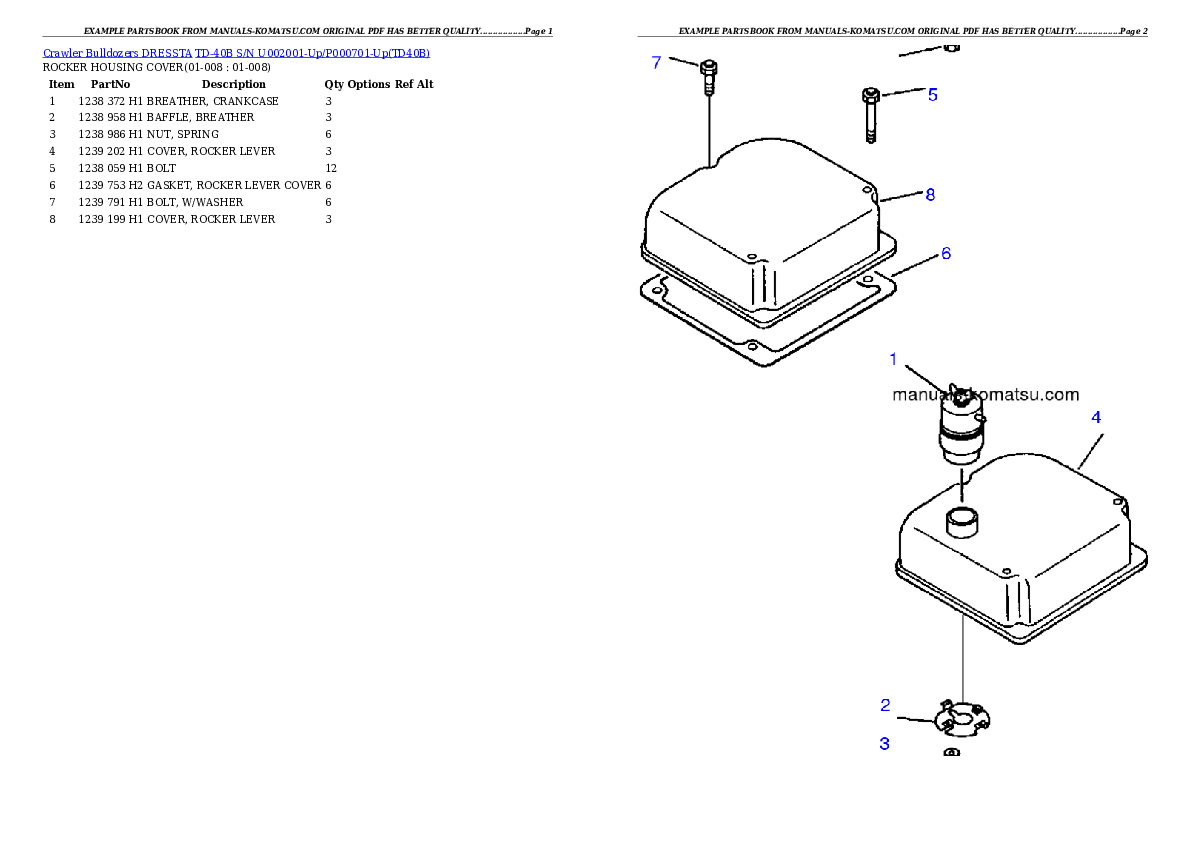 EXAMPLE PARTSBOOK FROM MANUALS-KOMATSU.COM ORIGINAL PDF HAS BETTER QUALITY..................Page 1

Crawler Bulldozers DRESSTA TD-40B S/N U002001-Up/P000701-Up(TD40B)
ROCKER HOUSING COVER(01-008 : 01-008)

| Item | PartNo | Description | Qty | Options | Ref | Alt |
|---|---|---|---|---|---|---|
| 1 | 1238 372 H1 | BREATHER, CRANKCASE | 3 | | | |
| 2 | 1238 958 H1 | BAFFLE, BREATHER | 3 | | | |
| 3 | 1238 986 H1 | NUT, SPRING | 6 | | | |
| 4 | 1239 202 H1 | COVER, ROCKER LEVER | 3 | | | |
| 5 | 1238 059 H1 | BOLT | 12 | | | |
| 6 | 1239 753 H2 | GASKET, ROCKER LEVER COVER | 6 | | | |
| 7 | 1239 791 H1 | BOLT, W/WASHER | 6 | | | |
| 8 | 1239 199 H1 | COVER, ROCKER LEVER | 3 | | | |

EXAMPLE PARTSBOOK FROM MANUALS-KOMATSU.COM ORIGINAL PDF HAS BETTER QUALITY..................Page 2

7
5
8
6
1
manuals-komatsu.com
4
2
3