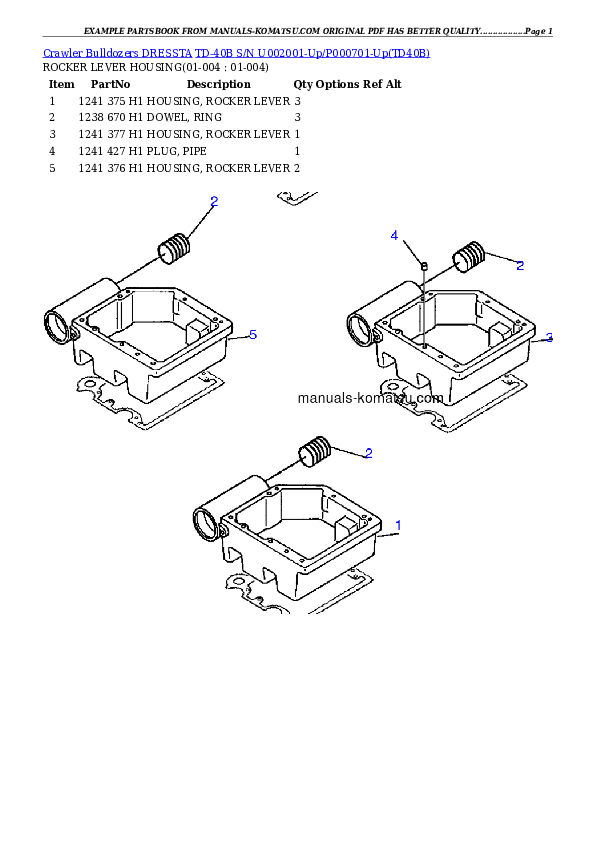 EXAMPLE PARTSBOOK FROM MANUALS-KOMATSU.COM ORIGINAL PDF HAS BETTER QUALITY...............Page 1

Crawler Bulldozers DRESSTA TD-40B S/N U002001-Up/P000701-Up(TD40B)
ROCKER LEVER HOUSING(01-004 : 01-004)

| Item | PartNo | Description | Qty | Options | Ref | Alt |
|---|---|---|---|---|---|---|
| 1 | 1241 375 H1 | HOUSING, ROCKER LEVER | 3 | | | |
| 2 | 1238 670 H1 | DOWEL, RING | 3 | | | |
| 3 | 1241 377 H1 | HOUSING, ROCKER LEVER | 1 | | | |
| 4 | 1241 427 H1 | PLUG, PIPE | 1 | | | |
| 5 | 1241 376 H1 | HOUSING, ROCKER LEVER | 2 | | | |

2
5
4
2
3
manuals-komatsu.com
2
1