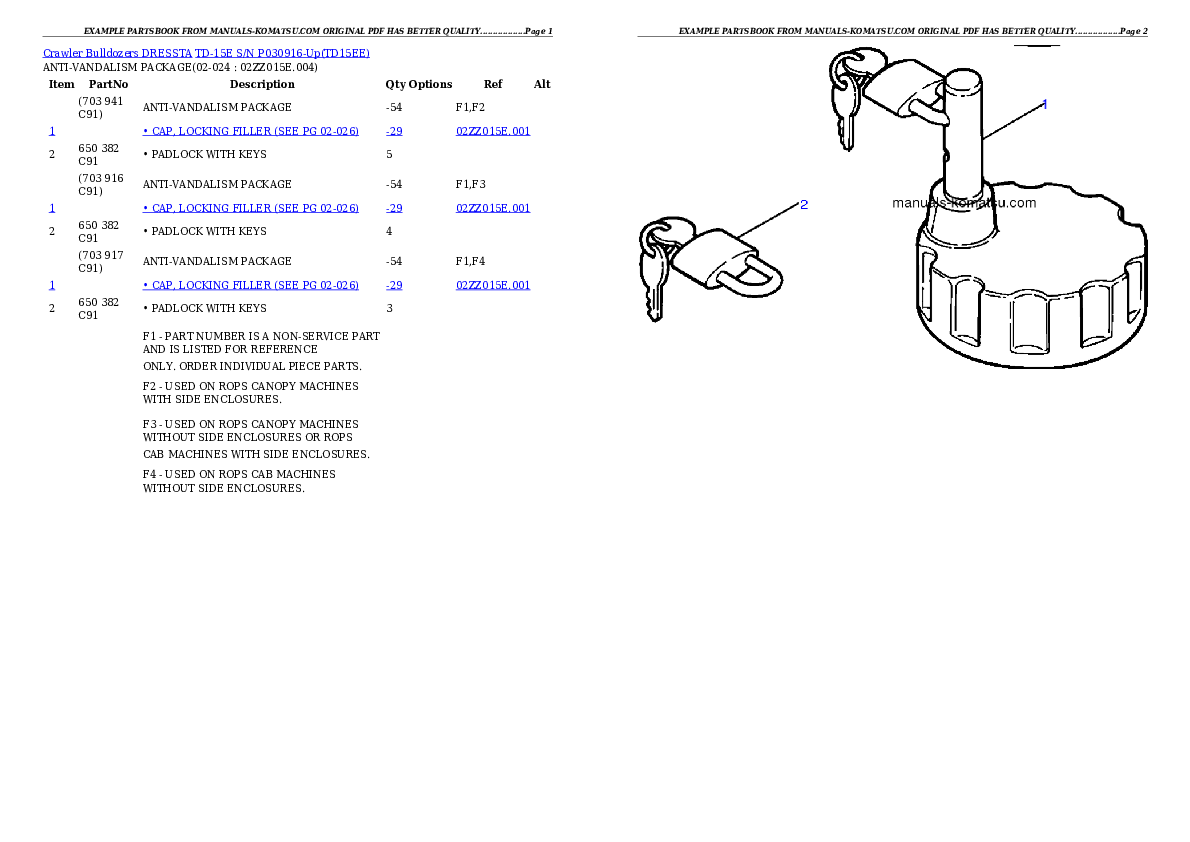 EXAMPLE PARTSBOOK FROM MANUALS-KOMATSU.COM ORIGINAL PDF HAS BETTER QUALITY..................Page 1

Crawler Bulldozers DRESSTA TD-15E S/N P030916-Up(TD15EE)
ANTI-VANDALISM PACKAGE(02-024 : 02ZZ015E.004)

| Item | PartNo | Description | Qty | Options | Ref | Alt |
|---|---|---|---|---|---|---|
| | (703 941 C91) | ANTI-VANDALISM PACKAGE | -54 | | F1,F2 | |
| 1 | | • CAP, LOCKING FILLER (SEE PG 02-026) | -29 | | 02ZZ015E.001 | |
| 2 | 650 382 C91 | • PADLOCK WITH KEYS | 5 | | | |
| | (703 916 C91) | ANTI-VANDALISM PACKAGE | -54 | | F1,F3 | |
| 1 | | • CAP, LOCKING FILLER (SEE PG 02-026) | -29 | | 02ZZ015E.001 | |
| 2 | 650 382 C91 | • PADLOCK WITH KEYS | 4 | | | |
| | (703 917 C91) | ANTI-VANDALISM PACKAGE | -54 | | F1,F4 | |
| 1 | | • CAP, LOCKING FILLER (SEE PG 02-026) | -29 | | 02ZZ015E.001 | |
| 2 | 650 382 C91 | • PADLOCK WITH KEYS | 3 | | | |

F1 - PART NUMBER IS A NON-SERVICE PART AND IS LISTED FOR REFERENCE
ONLY. ORDER INDIVIDUAL PIECE PARTS.

F2 - USED ON ROPS CANOPY MACHINES WITH SIDE ENCLOSURES.

F3 - USED ON ROPS CANOPY MACHINES WITHOUT SIDE ENCLOSURES OR ROPS
CAB MACHINES WITH SIDE ENCLOSURES.

F4 - USED ON ROPS CAB MACHINES WITHOUT SIDE ENCLOSURES.

EXAMPLE PARTSBOOK FROM MANUALS-KOMATSU.COM ORIGINAL PDF HAS BETTER QUALITY..................Page 2

1
2
manuals-komatsu.com