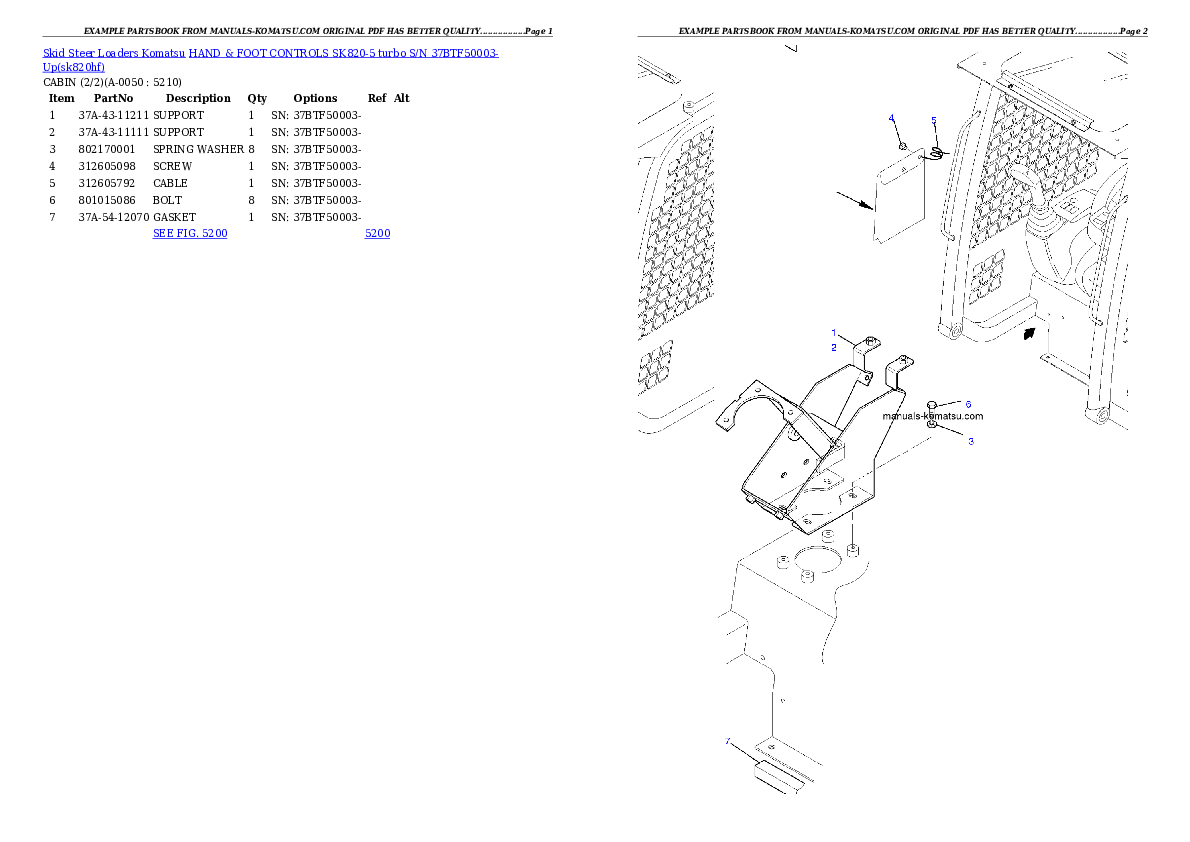 EXAMPLE PARTSBOOK FROM MANUALS-KOMATSU.COM ORIGINAL PDF HAS BETTER QUALITY..................Page 1

Skid Steer Loaders Komatsu HAND & FOOT CONTROLS SK820-5 turbo S/N 37BTF50003-Up(sk820hf)
CABIN (2/2)(A-0050 : 5210)

| Item | PartNo | Description | Qty | Options | Ref | Alt |
|---|---|---|---|---|---|---|
| 1 | 37A-43-11211 | SUPPORT | 1 | SN: 37BTF50003- | | |
| 2 | 37A-43-11111 | SUPPORT | 1 | SN: 37BTF50003- | | |
| 3 | 802170001 | SPRING WASHER | 8 | SN: 37BTF50003- | | |
| 4 | 312605098 | SCREW | 1 | SN: 37BTF50003- | | |
| 5 | 312605792 | CABLE | 1 | SN: 37BTF50003- | | |
| 6 | 801015086 | BOLT | 8 | SN: 37BTF50003- | | |
| 7 | 37A-54-12070 | GASKET | 1 | SN: 37BTF50003- | | |
| | | SEE FIG. 5200 | | | 5200 | |

EXAMPLE PARTSBOOK FROM MANUALS-KOMATSU.COM ORIGINAL PDF HAS BETTER QUALITY..................Page 2

4
5
1
2
6
manuals-komatsu.com
3
7