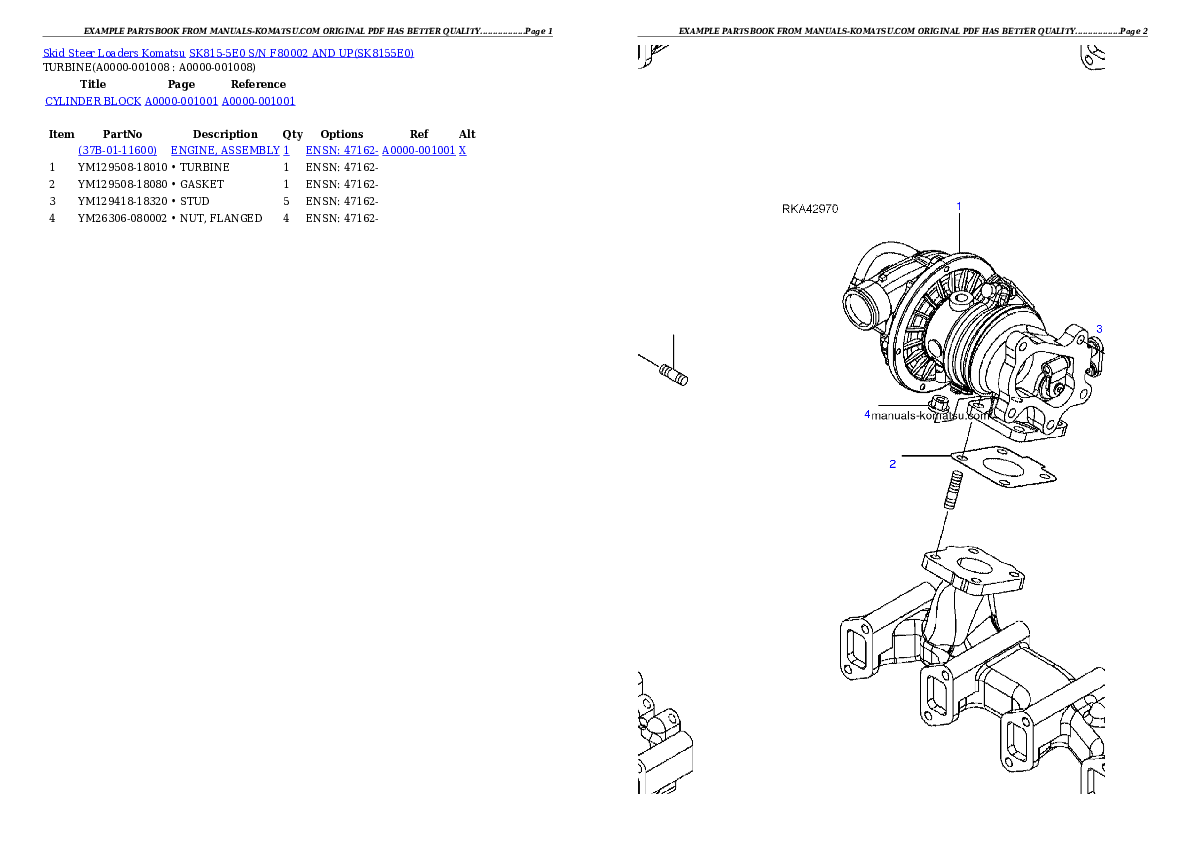 EXAMPLE PARTSBOOK FROM MANUALS-KOMATSU.COM ORIGINAL PDF HAS BETTER QUALITY..................Page 1

Skid Steer Loaders Komatsu SK815-5E0 S/N F80002 AND UP(SK8155E0)
TURBINE(A0000-001008 : A0000-001008)

| Title | Page | Reference |
|---|---|---|
| CYLINDER BLOCK | A0000-001001 | A0000-001001 |

| Item | PartNo | Description | Qty | Options | Ref | Alt |
|---|---|---|---|---|---|---|
| | (37B-01-11600) | ENGINE, ASSEMBLY | 1 | ENSN: 47162- | A0000-001001 | X |
| 1 | YM129508-18010 | • TURBINE | 1 | ENSN: 47162- | | |
| 2 | YM129508-18080 | • GASKET | 1 | ENSN: 47162- | | |
| 3 | YM129418-18320 | • STUD | 5 | ENSN: 47162- | | |
| 4 | YM26306-080002 | • NUT, FLANGED | 4 | ENSN: 47162- | | |

EXAMPLE PARTSBOOK FROM MANUALS-KOMATSU.COM ORIGINAL PDF HAS BETTER QUALITY..................Page 2

RKA42970
1
3
4
manuals-komatsu.com
2