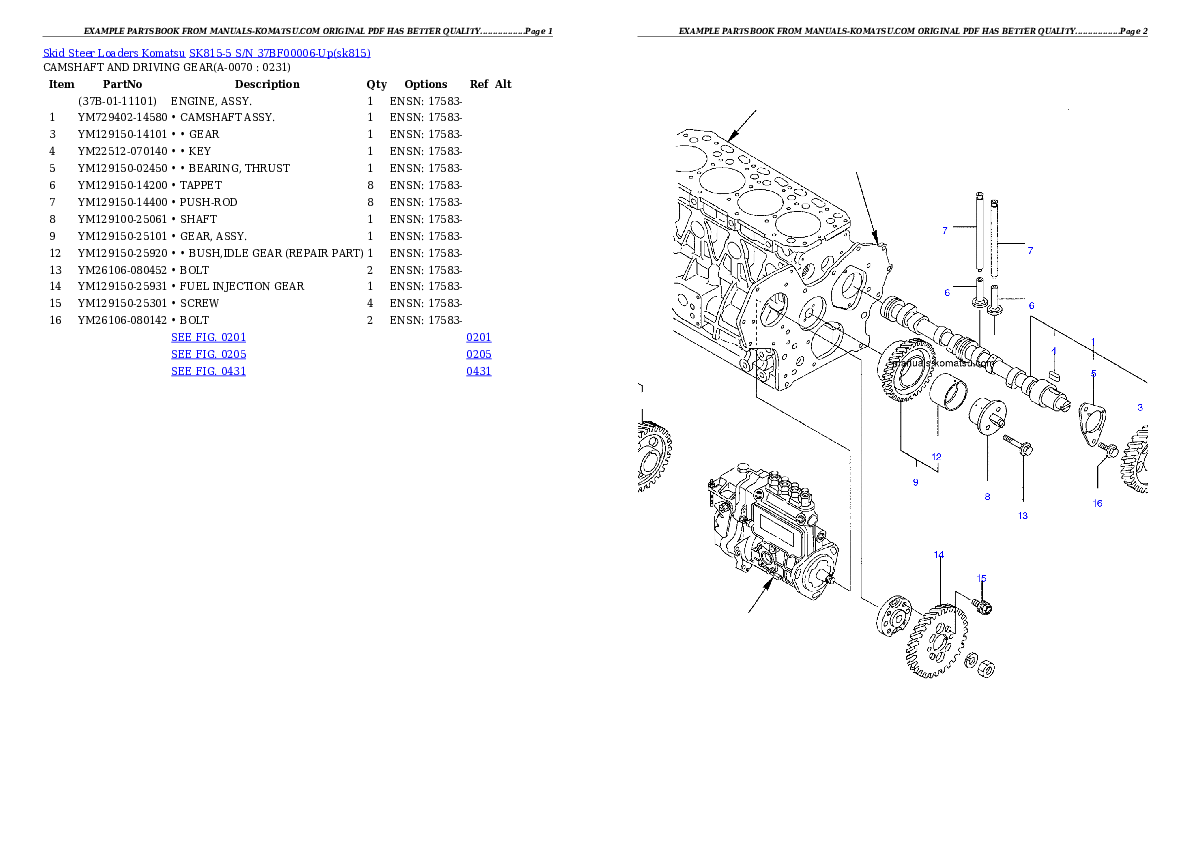 EXAMPLE PARTSBOOK FROM MANUALS-KOMATSU.COM ORIGINAL PDF HAS BETTER QUALITY..................Page 1

Skid Steer Loaders Komatsu SK815-5 S/N 37BF00006-Up(sk815)
CAMSHAFT AND DRIVING GEAR(A-0070 : 0231)

| Item | PartNo | Description | Qty | Options | Ref | Alt |
|---|---|---|---|---|---|---|
| | (37B-01-11101) | ENGINE, ASSY. | 1 | ENSN: 17583- | | |
| 1 | YM729402-14580 | • CAMSHAFT ASSY. | 1 | ENSN: 17583- | | |
| 3 | YM129150-14101 | • • GEAR | 1 | ENSN: 17583- | | |
| 4 | YM22512-070140 | • • KEY | 1 | ENSN: 17583- | | |
| 5 | YM129150-02450 | • • BEARING, THRUST | 1 | ENSN: 17583- | | |
| 6 | YM129150-14200 | • TAPPET | 8 | ENSN: 17583- | | |
| 7 | YM129150-14400 | • PUSH-ROD | 8 | ENSN: 17583- | | |
| 8 | YM129100-25061 | • SHAFT | 1 | ENSN: 17583- | | |
| 9 | YM129150-25101 | • GEAR, ASSY. | 1 | ENSN: 17583- | | |
| 12 | YM129150-25920 | • • BUSH,IDLE GEAR (REPAIR PART) | 1 | ENSN: 17583- | | |
| 13 | YM26106-080452 | • BOLT | 2 | ENSN: 17583- | | |
| 14 | YM129150-25931 | • FUEL INJECTION GEAR | 1 | ENSN: 17583- | | |
| 15 | YM129150-25301 | • SCREW | 4 | ENSN: 17583- | | |
| 16 | YM26106-080142 | • BOLT | 2 | ENSN: 17583- | | |
| | | SEE FIG. 0201 | | | 0201 | |
| | | SEE FIG. 0205 | | | 0205 | |
| | | SEE FIG. 0431 | | | 0431 | |

EXAMPLE PARTSBOOK FROM MANUALS-KOMATSU.COM ORIGINAL PDF HAS BETTER QUALITY..................Page 2

7
7
6
6
1
5
3
manuals-komatsu.com
12
9
8
13
16
14
15