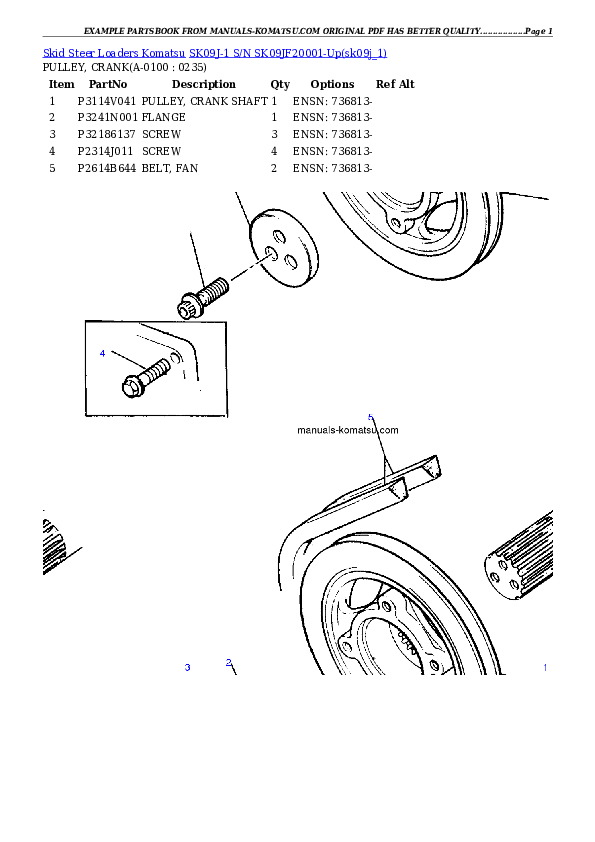 EXAMPLE PARTSBOOK FROM MANUALS-KOMATSU.COM ORIGINAL PDF HAS BETTER QUALITY...............Page 1

Skid Steer Loaders Komatsu SK09J-1 S/N SK09JF20001-Up(sk09j_1)
PULLEY, CRANK(A-0100 : 0235)

| Item | PartNo | Description | Qty | Options | Ref Alt |
|---|---|---|---|---|---|
| 1 | P3114V041 | PULLEY, CRANK SHAFT | 1 | ENSN: 736813- | |
| 2 | P3241N001 | FLANGE | 1 | ENSN: 736813- | |
| 3 | P32186137 | SCREW | 3 | ENSN: 736813- | |
| 4 | P2314J011 | SCREW | 4 | ENSN: 736813- | |
| 5 | P2614B644 | BELT, FAN | 2 | ENSN: 736813- | |

4

5

manuals-komatsu.com

3 2 1