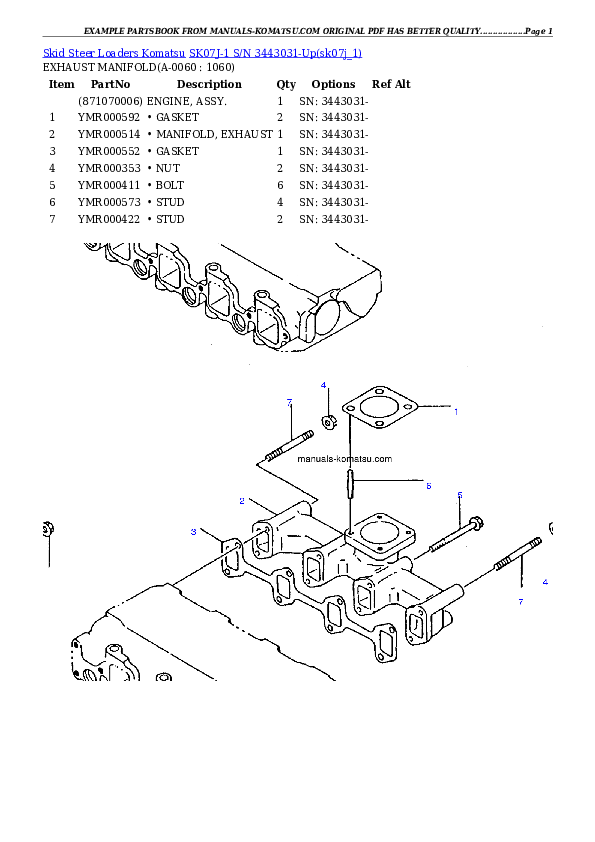 EXAMPLE PARTSBOOK FROM MANUALS-KOMATSU.COM ORIGINAL PDF HAS BETTER QUALITY...............Page 1

Skid Steer Loaders Komatsu SK07J-1 S/N 3443031-Up(sk07j_1)
EXHAUST MANIFOLD(A-0060 : 1060)

| Item | PartNo | Description | Qty | Options | Ref Alt |
|---|---|---|---|---|---|
| | (871070006) | ENGINE, ASSY. | 1 | SN: 3443031- | |
| 1 | YMR000592 | • GASKET | 2 | SN: 3443031- | |
| 2 | YMR000514 | • MANIFOLD, EXHAUST | 1 | SN: 3443031- | |
| 3 | YMR000552 | • GASKET | 1 | SN: 3443031- | |
| 4 | YMR000353 | • NUT | 2 | SN: 3443031- | |
| 5 | YMR000411 | • BOLT | 6 | SN: 3443031- | |
| 6 | YMR000573 | • STUD | 4 | SN: 3443031- | |
| 7 | YMR000422 | • STUD | 2 | SN: 3443031- | |

4
7
1
manuals-komatsu.com
6
2
5
3
4
7